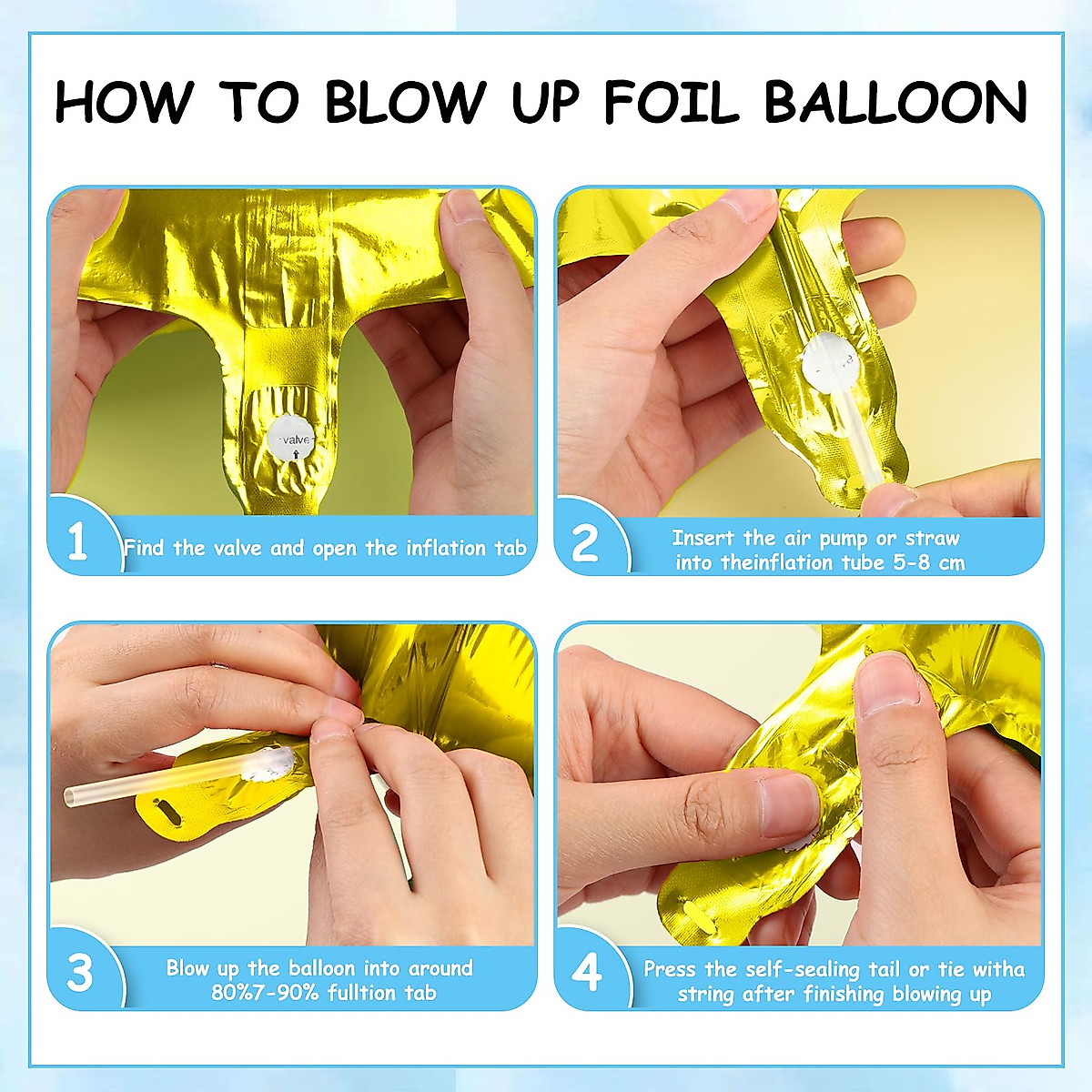 HOW TO BLOW UP FOIL BALLOON

valve

1 Find the valve and open the inflation tab

2 Insert the air pump or straw into theinflation tube 5-8 cm

3 Blow up the balloon into around 80%7-90% fulltion tab

4 Press the self-sealing tail or tie witha string after finishing blowing up