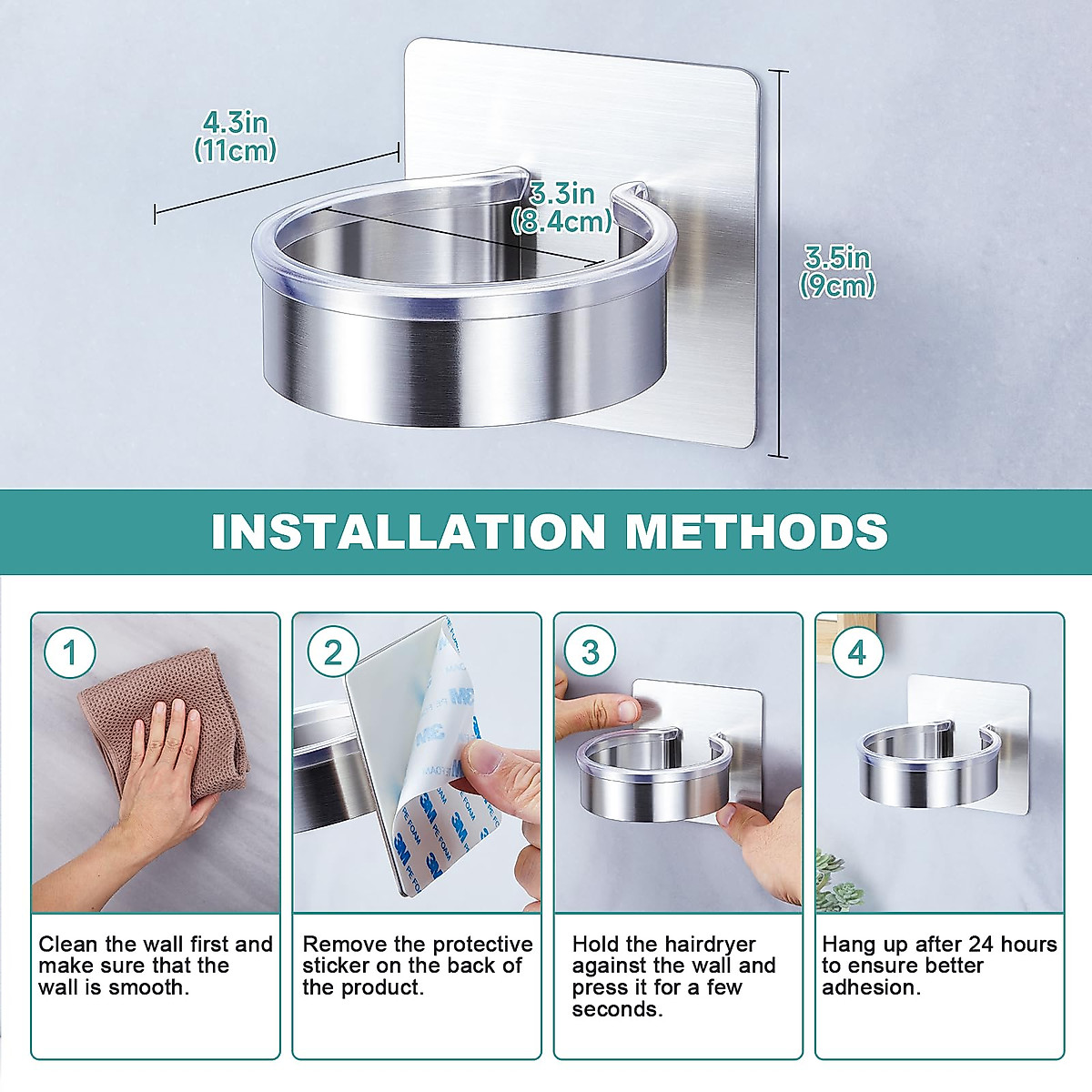 4.3in
(11cm)

3.3in
(8.4cm)

3.5in
(9cm)

INSTALLATION METHODS

1

Clean the wall first and make sure that the wall is smooth.

2

3M
PE FOAM

Remove the protective sticker on the back of the product.

3

Hold the hairdryer against the wall and press it for a few seconds.

4

Hang up after 24 hours to ensure better adhesion.