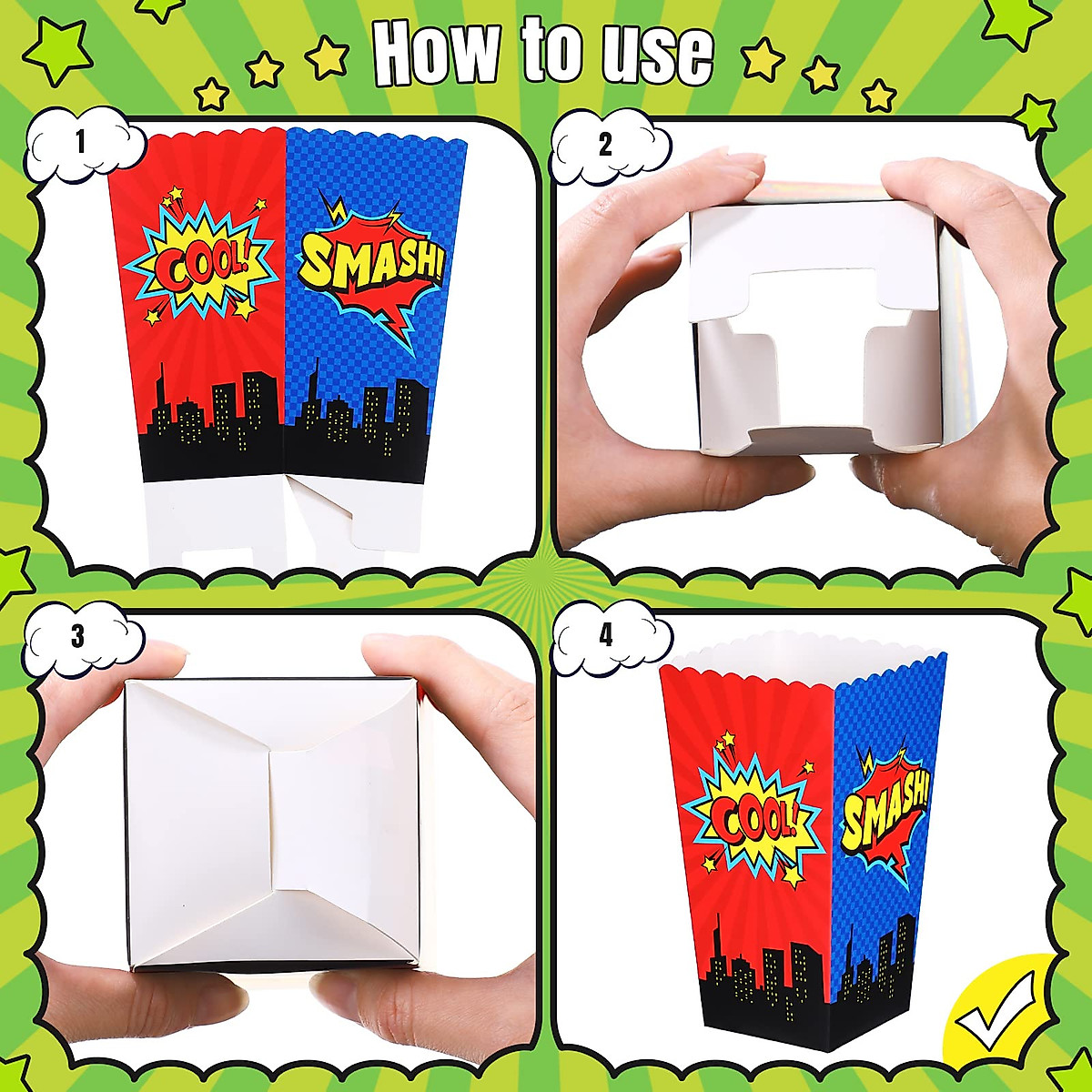 How to use

1

COOL!

SMASH!

2

3

4

COOL!

SMASH!