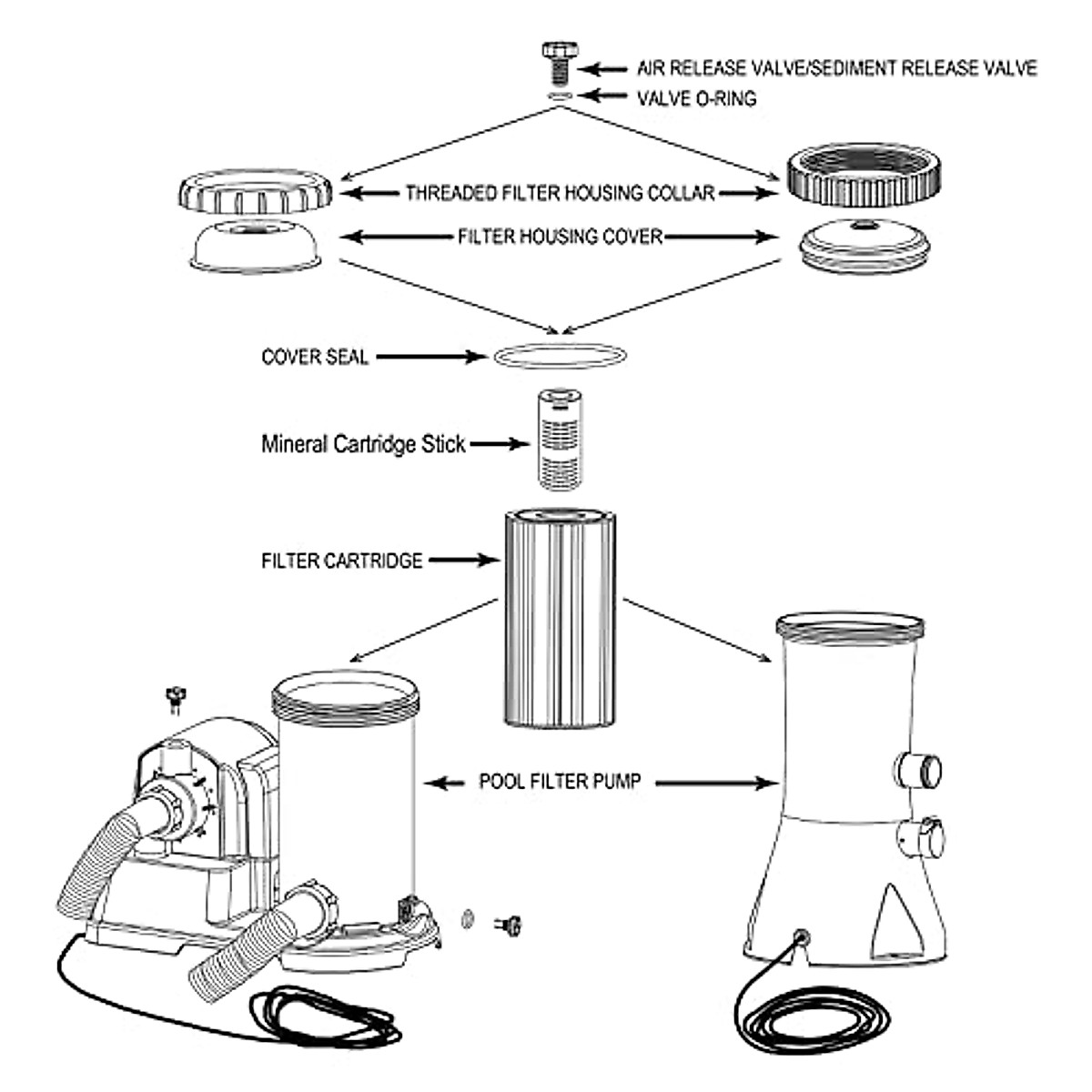 AIR RELEASE VALVE/SEDIMENT RELEASE VALVE
VALVE O-RING
THREADED FILTER HOUSING COLLAR
FILTER HOUSING COVER
COVER SEAL
Mineral Cartridge Stick
FILTER CARTRIDGE
POOL FILTER PUMP