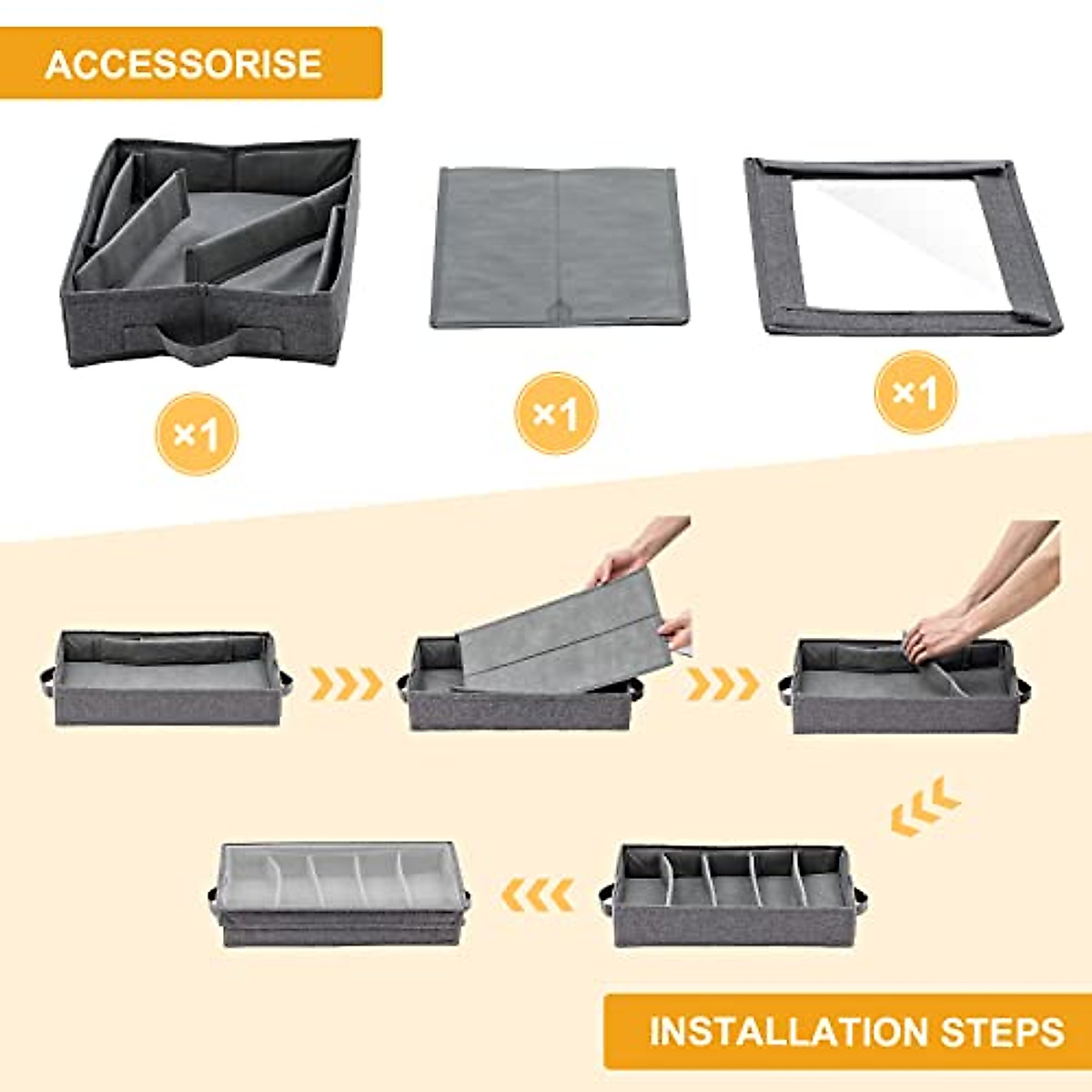 ACCESSORISE

×1

×1

×1

INSTALLATION STEPS