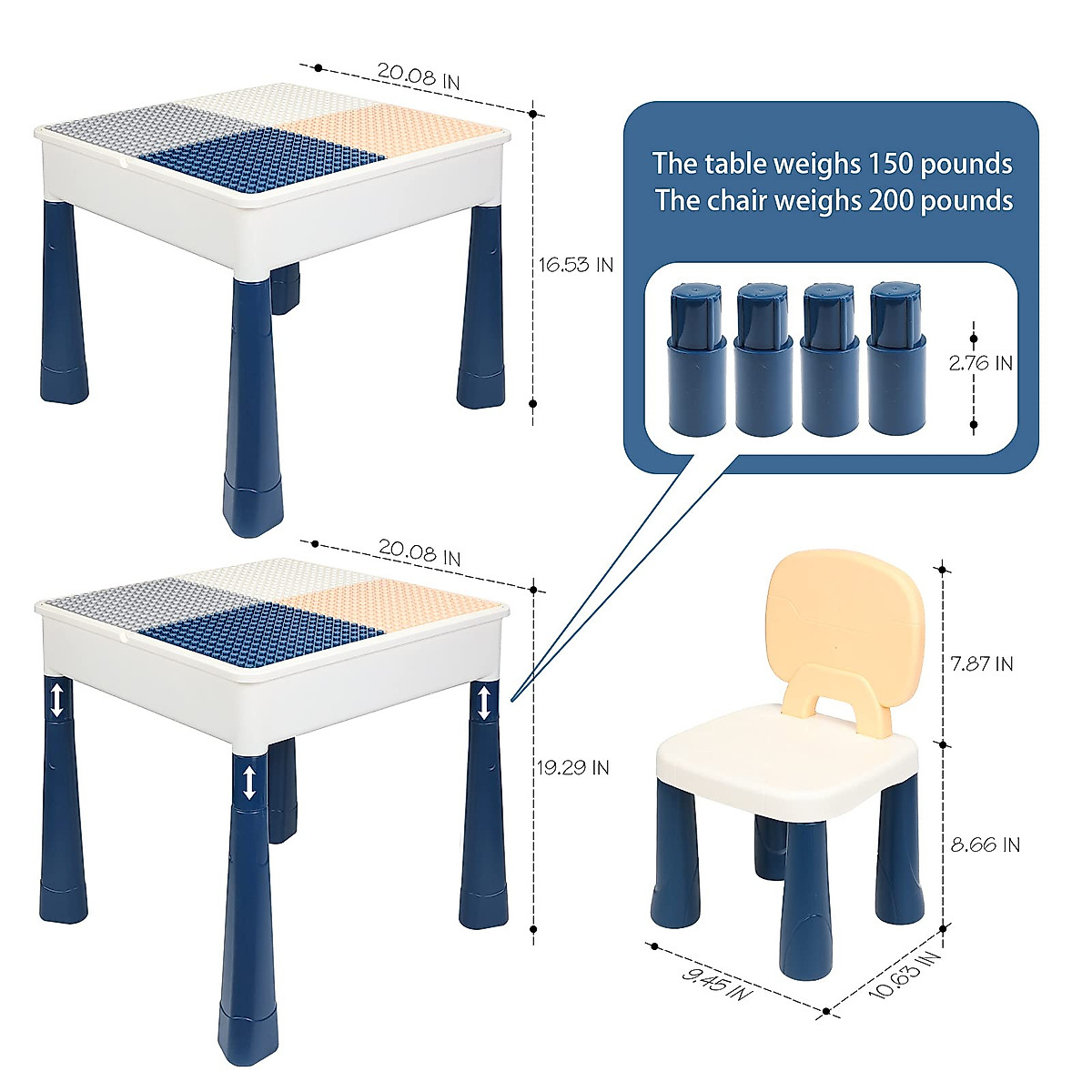 20.08 IN

16.53 IN

The table weighs 150 pounds
The chair weighs 200 pounds

2.76 IN

20.08 IN

19.29 IN

7.87 IN

8.66 IN

9.45 IN

10.63 IN