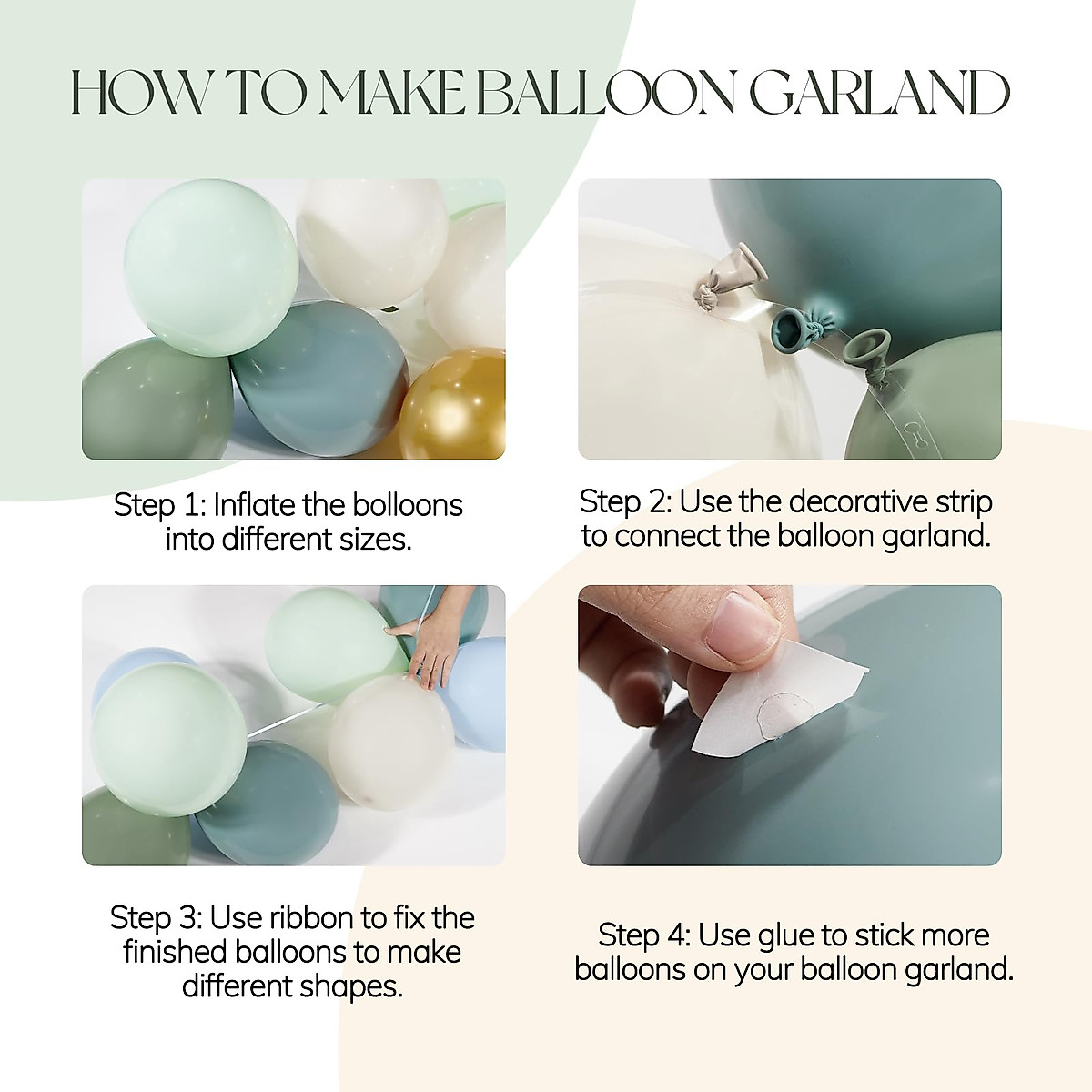 HOW TO MAKE BALLOON GARLAND

Step 1: Inflate the bolloons into different sizes.

Step 2: Use the decorative strip to connect the balloon garland.

Step 3: Use ribbon to fix the finished balloons to make different shapes.

Step 4: Use glue to stick more balloons on your balloon garland.