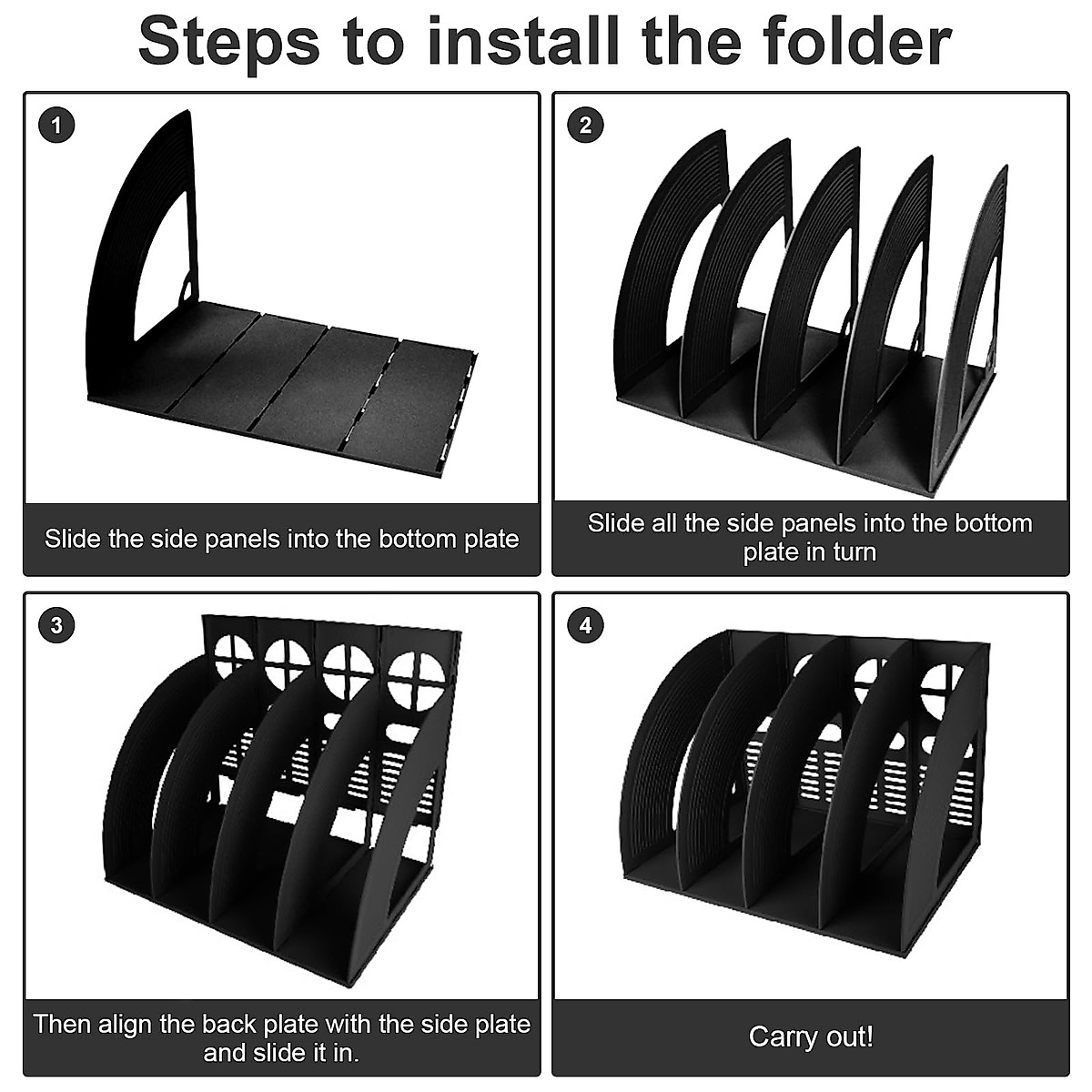 Steps to install the folder

1

Slide the side panels into the bottom plate

2

Slide all the side panels into the bottom plate in turn

3

Then align the back plate with the side plate and slide it in.

4

Carry out!