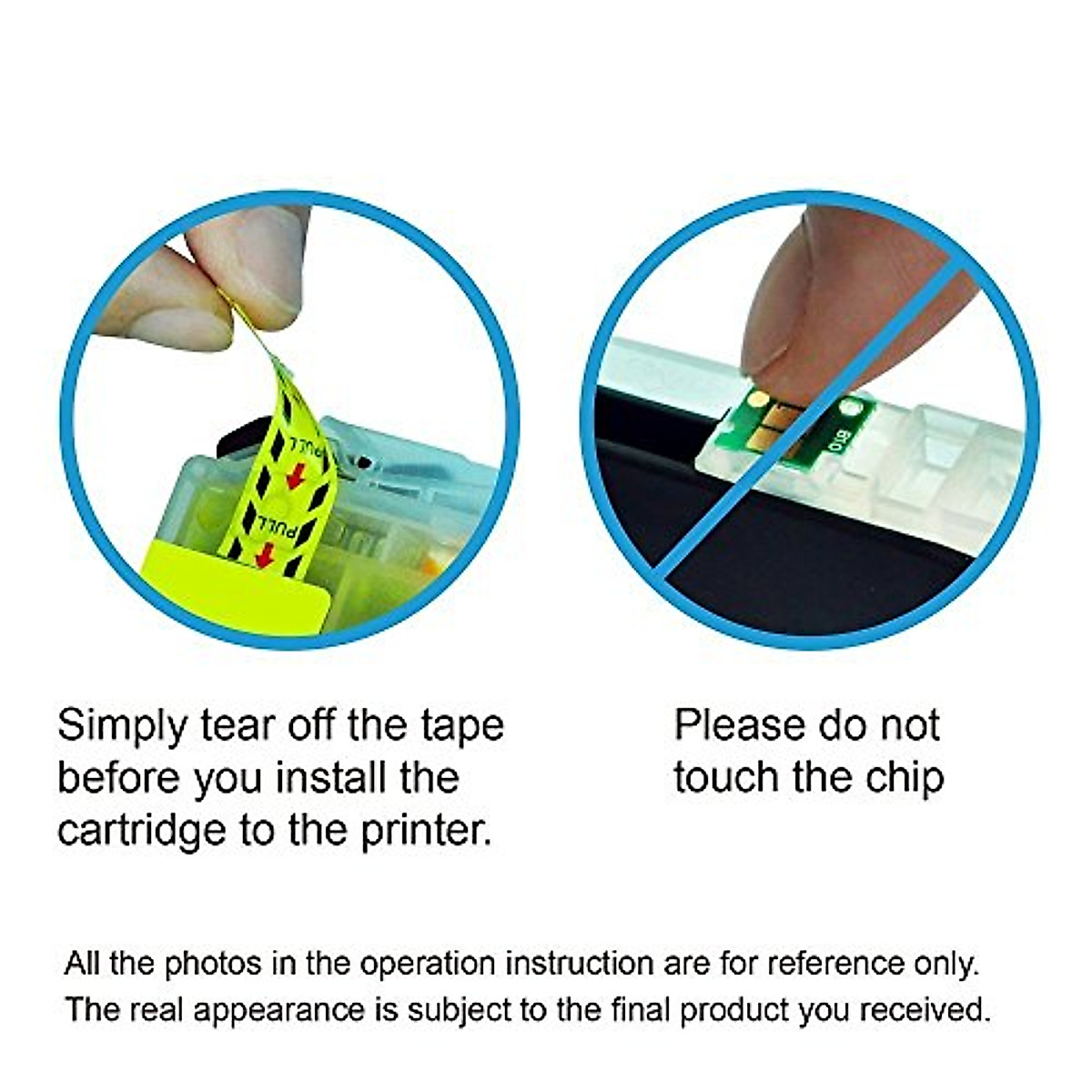 PULL

PULL

Simply tear off the tape before you install the cartridge to the printer.

Please do not touch the chip

All the photos in the operation instruction are for reference only.
The real appearance is subject to the final product you received.