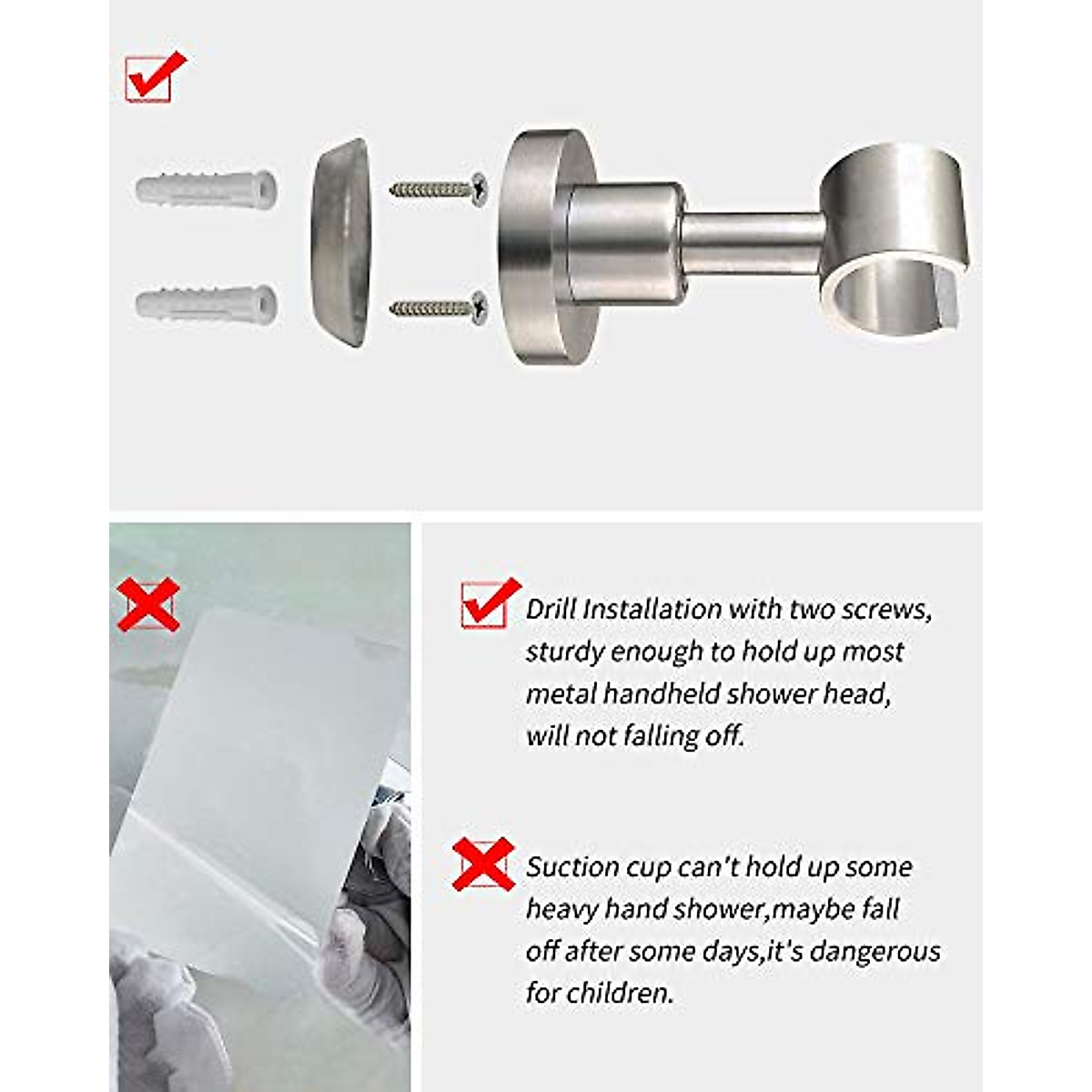 Drill Installation with two screws, sturdy enough to hold up most metal handheld shower head, will not falling off.

Suction cup can't hold up some heavy hand shower,maybe fall off after some days,it's dangerous for children.