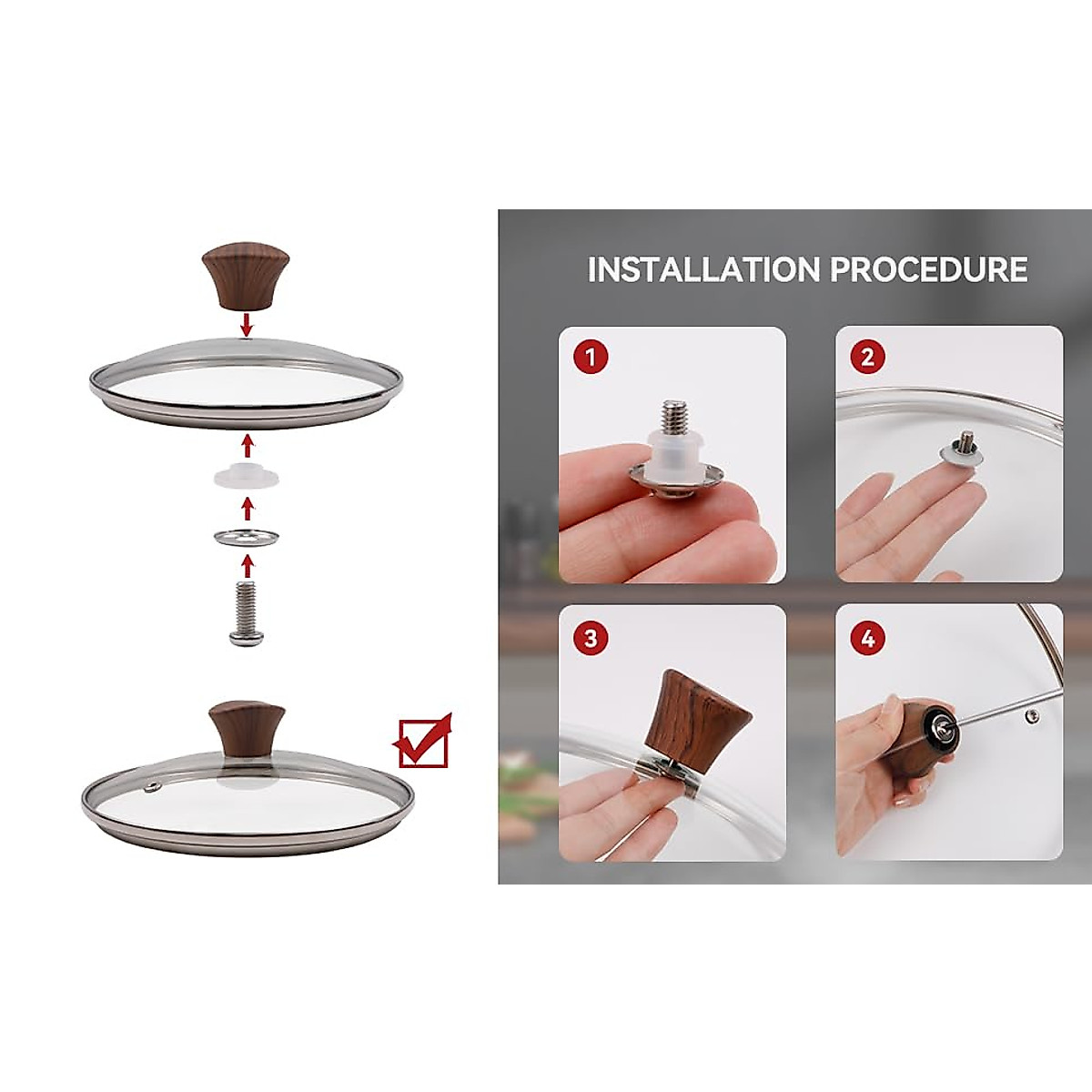 INSTALLATION PROCEDURE

1

2

3

4