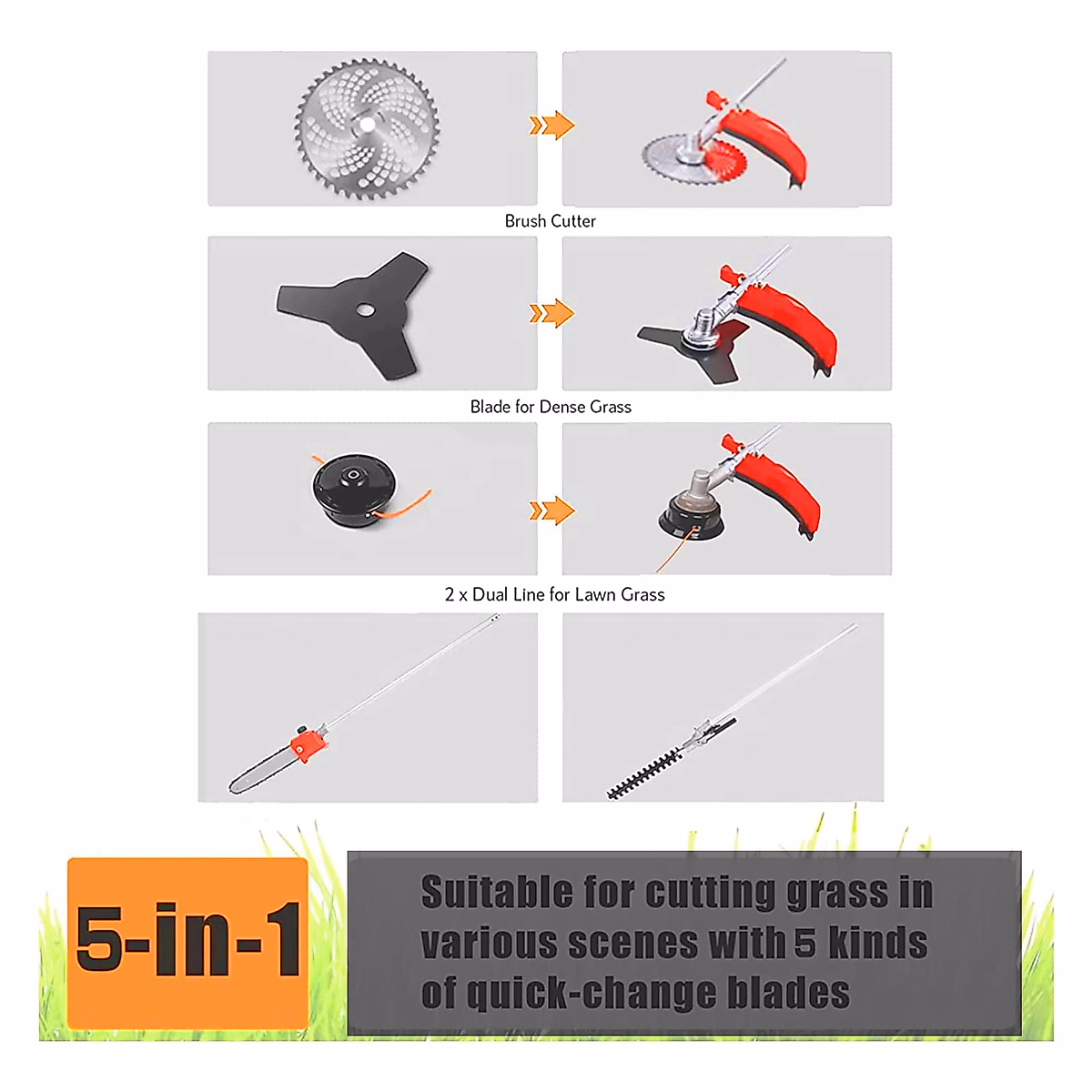 Brush Cutter

Blade for Dense Grass

2 x Dual Line for Lawn Grass

5-in-1

Suitable for cutting grass in various scenes with 5 kinds of quick-change blades