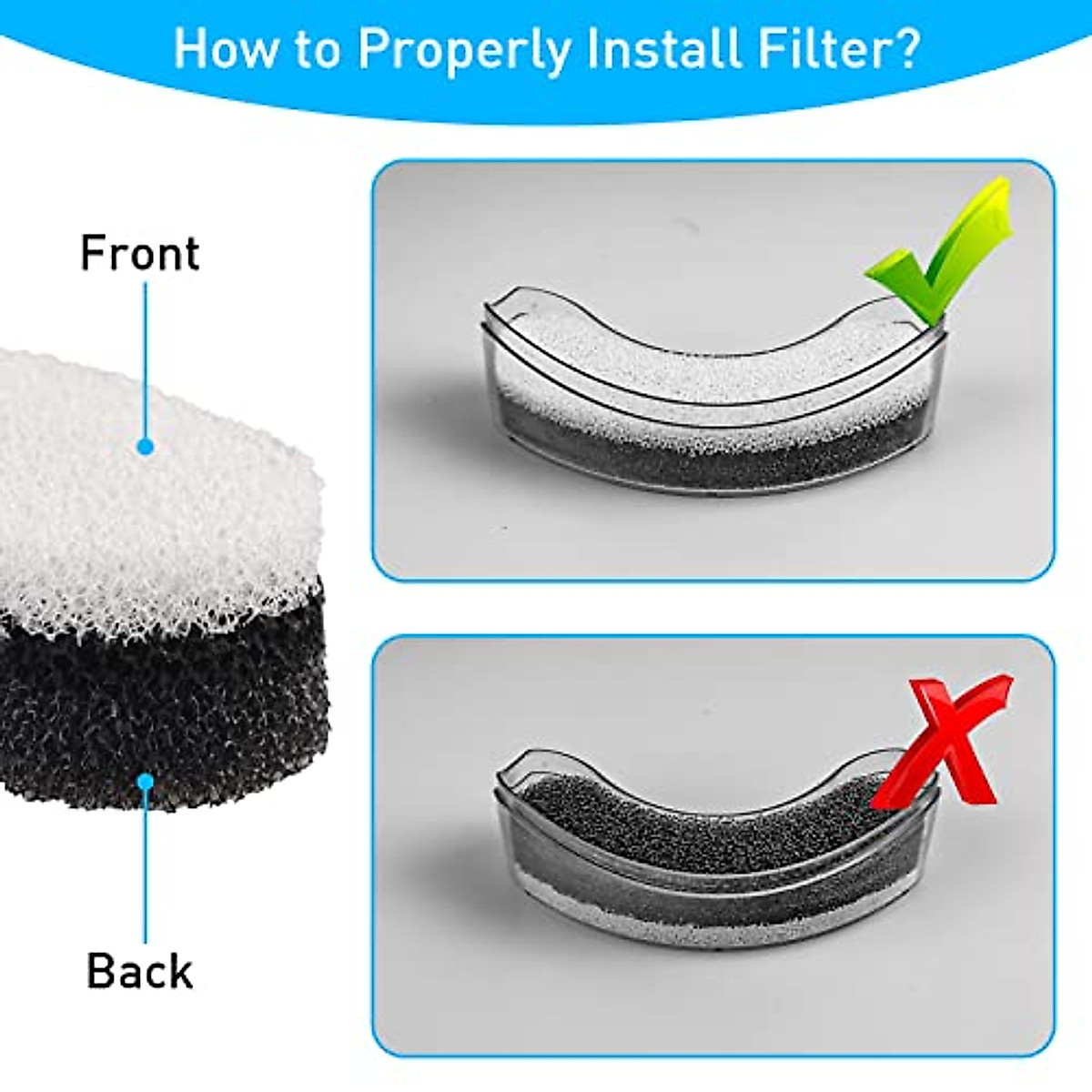 How to Properly Install Filter?

Front

Back