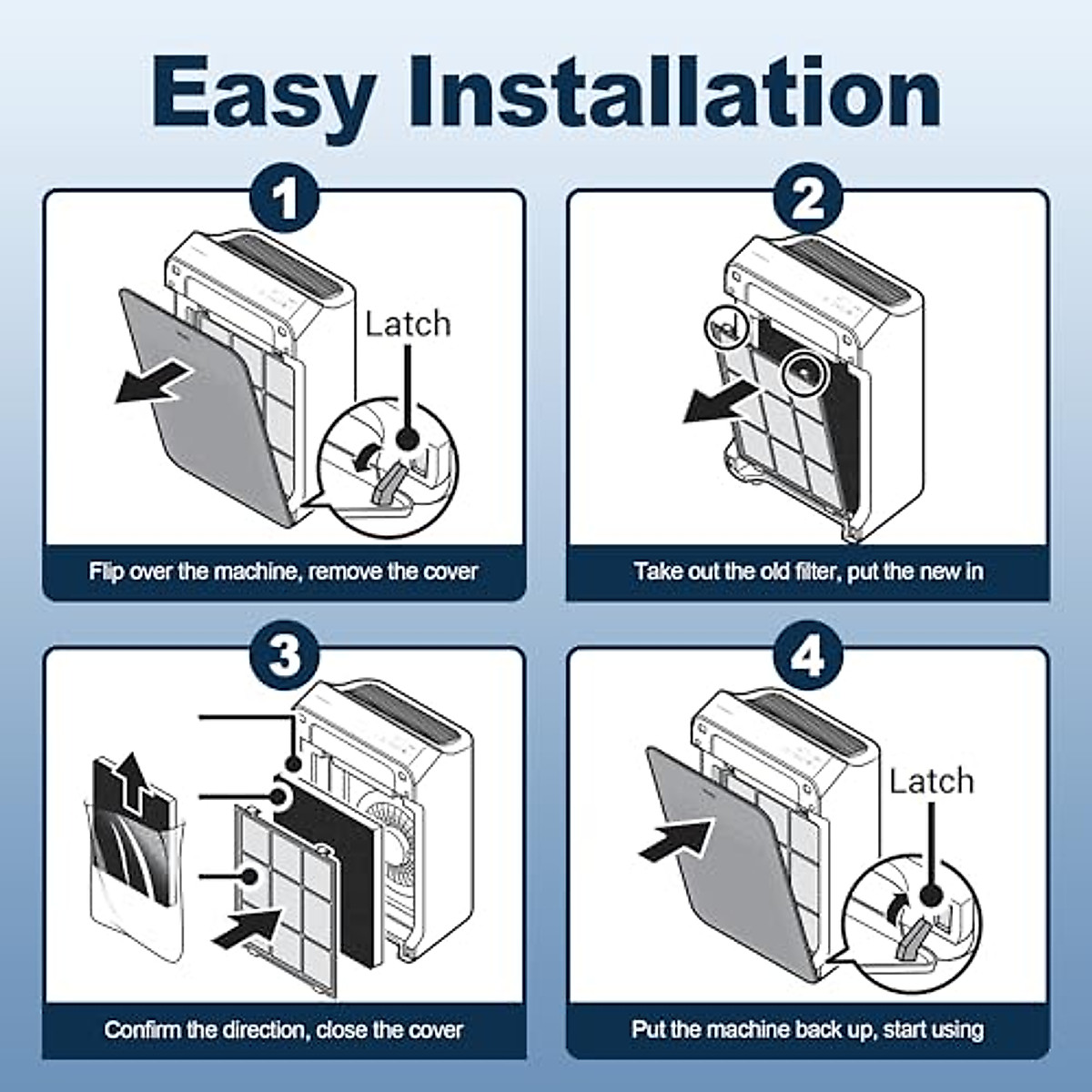 Easy Installation

1

Latch

Flip over the machine, remove the cover

2

Take out the old filter, put the new in

3

Confirm the direction, close the cover

4

Latch

Put the machine back up, start using