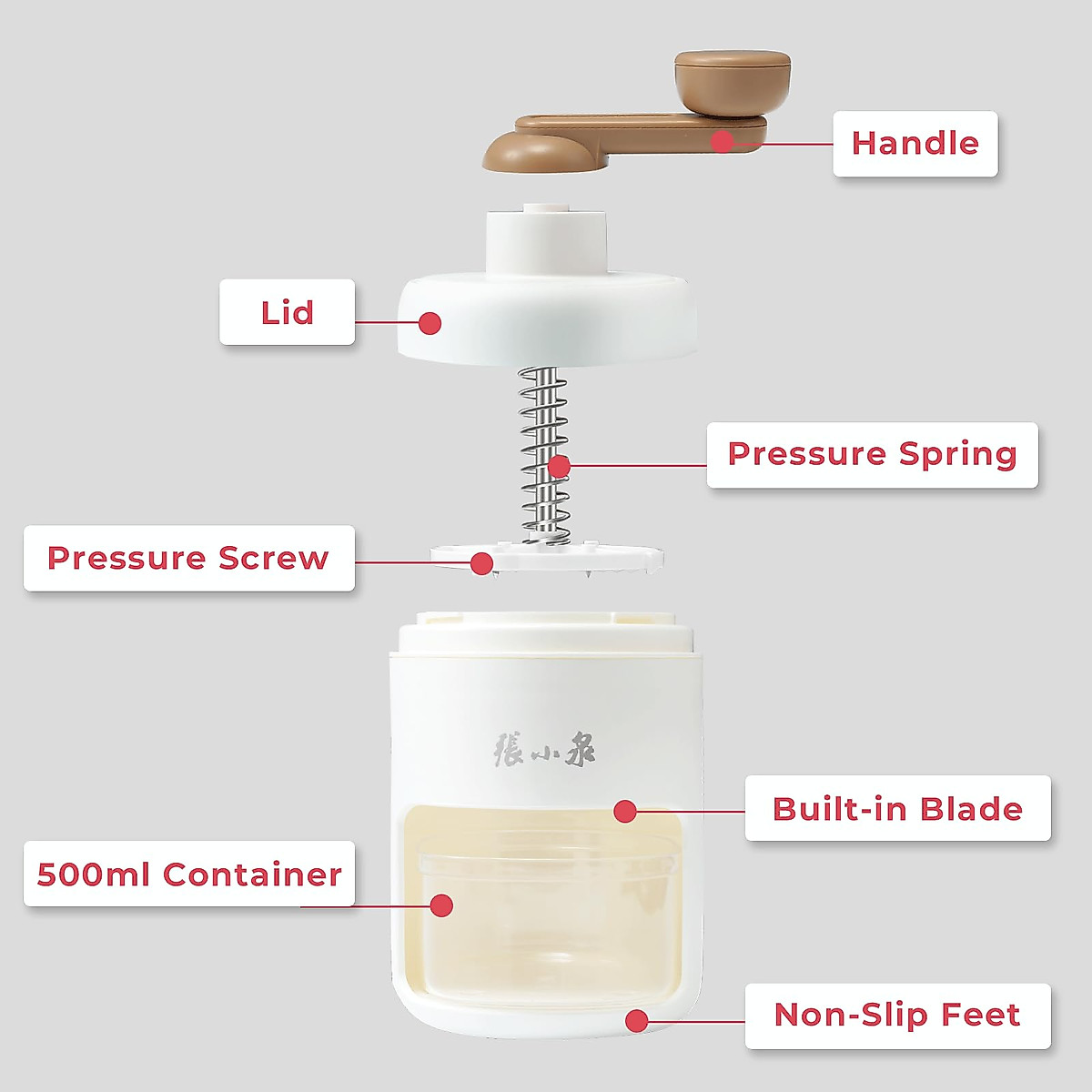 Handle

Lid

Pressure Spring

Pressure Screw

張小泉

Built-in Blade

500ml Container

Non-Slip Feet