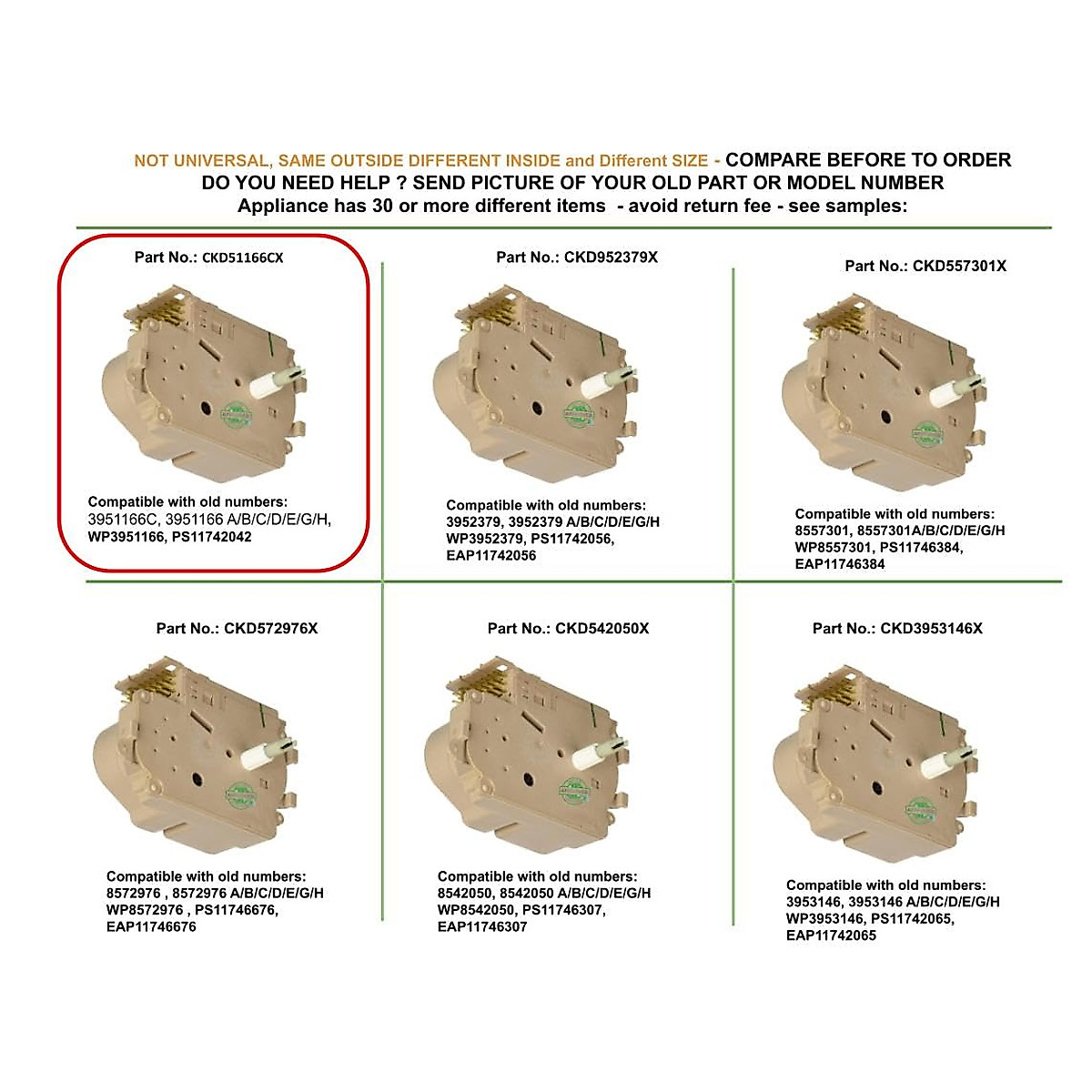 NOT UNIVERSAL, SAME OUTSIDE DIFFERENT INSIDE and Different SIZE - COMPARE BEFORE TO ORDER
DO YOU NEED HELP ? SEND PICTURE OF YOUR OLD PART OR MODEL NUMBER
Appliance has 30 or more different items - avoid return fee - see samples:

Part No.: CKD51166CX

Compatible with old numbers:
3951166C, 3951166 A/B/C/D/E/G/H,
WP3951166, PS11742042

Part No.: CKD952379X

Compatible with old numbers:
3952379, 3952379 A/B/C/D/E/G/H
WP3952379, PS11742056,
EAP11742056

Part No.: CKD557301X

Compatible with old numbers:
8557301, 8557301A/B/C/D/E/G/H
WP8557301, PS11746384,
EAP11746384

Part No.: CKD572976X

Compatible with old numbers:
8572976 , 8572976 A/B/C/D/E/G/H
WP8572976 , PS11746676,
EAP11746676

Part No.: CKD542050X

Compatible with old numbers:
8542050, 8542050 A/B/C/D/E/G/H
WP8542050, PS11746307,
EAP11746307

Part No.: CKD3953146X

Compatible with old numbers:
3953146, 3953146 A/B/C/D/E/G/H
WP3953146, PS11742065,
EAP11742065