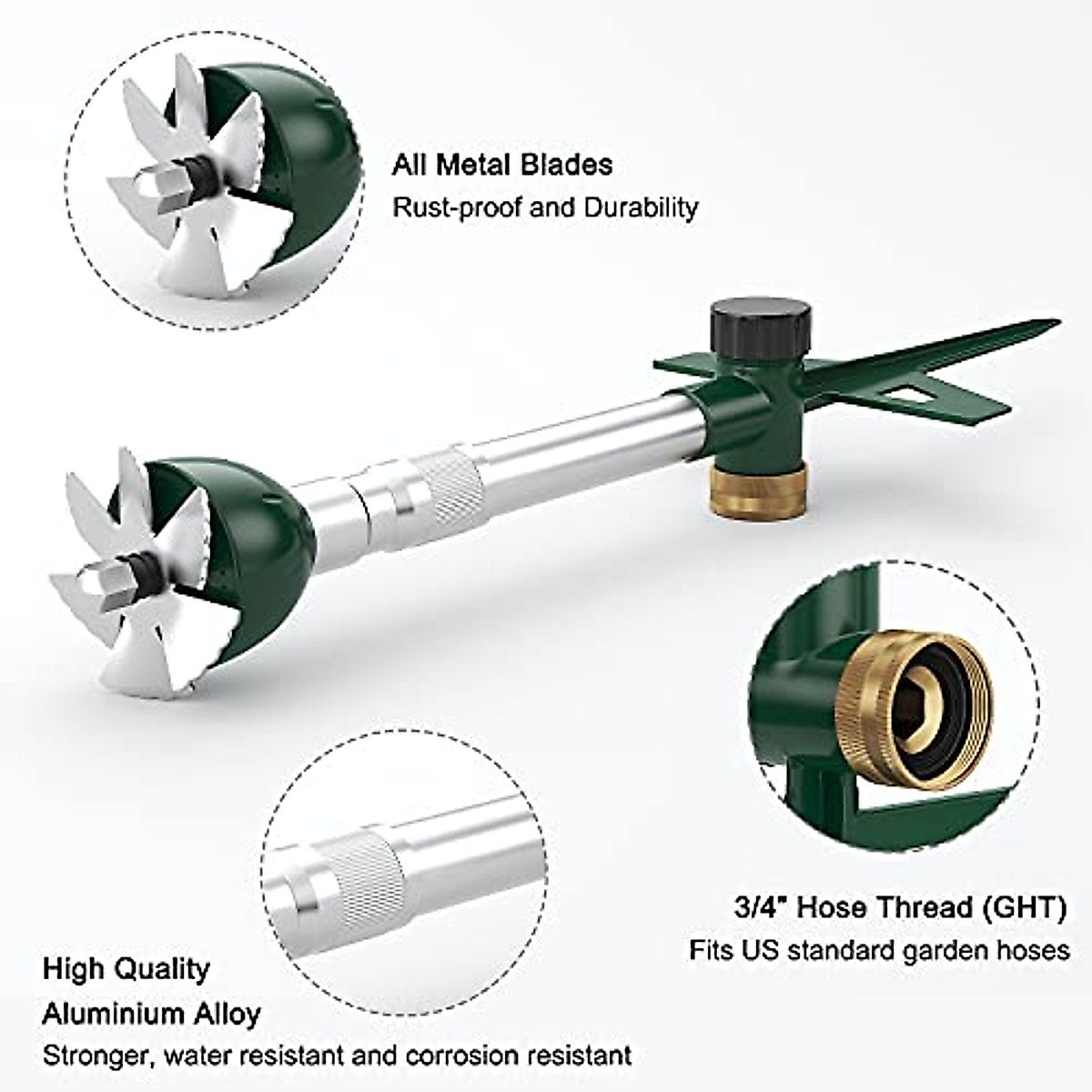 All Metal Blades
Rust-proof and Durability

3/4" Hose Thread (GHT)
Fits US standard garden hoses

High Quality
Aluminium Alloy
Stronger, water resistant and corrosion resistant