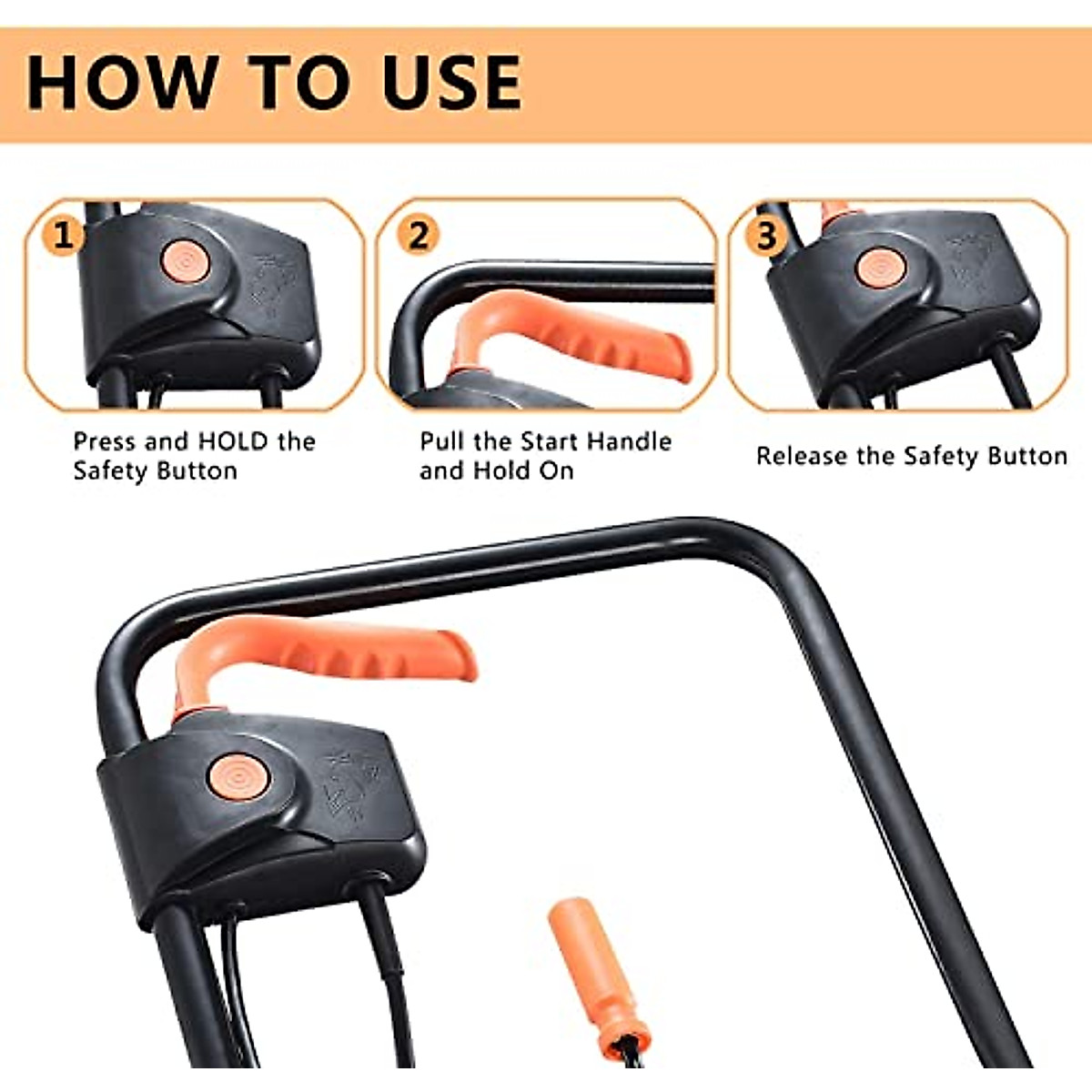 HOW TO USE

1

Press and HOLD the Safety Button

2

Pull the Start Handle and Hold On

3

Release the Safety Button