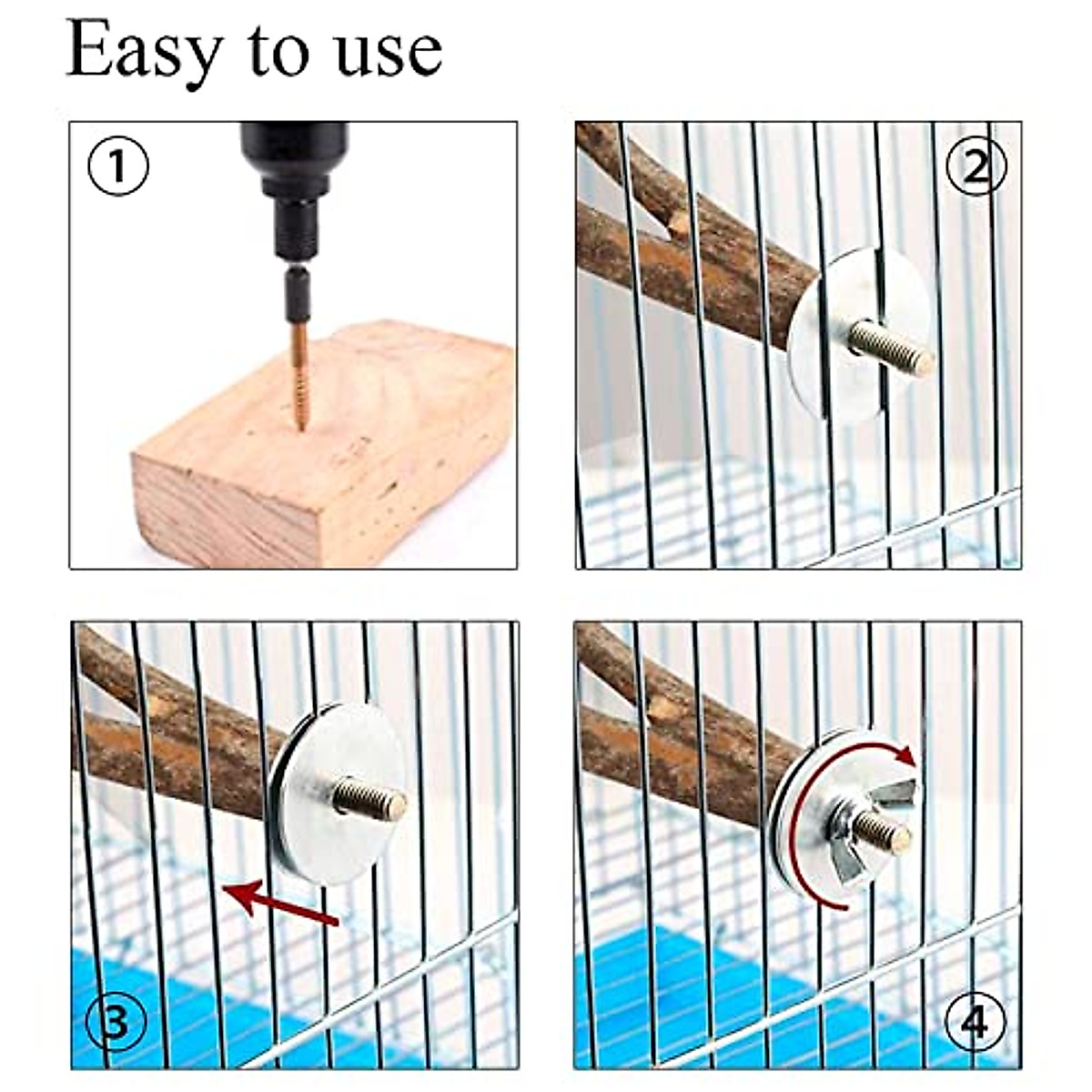 Easy to use

①

②

③

④