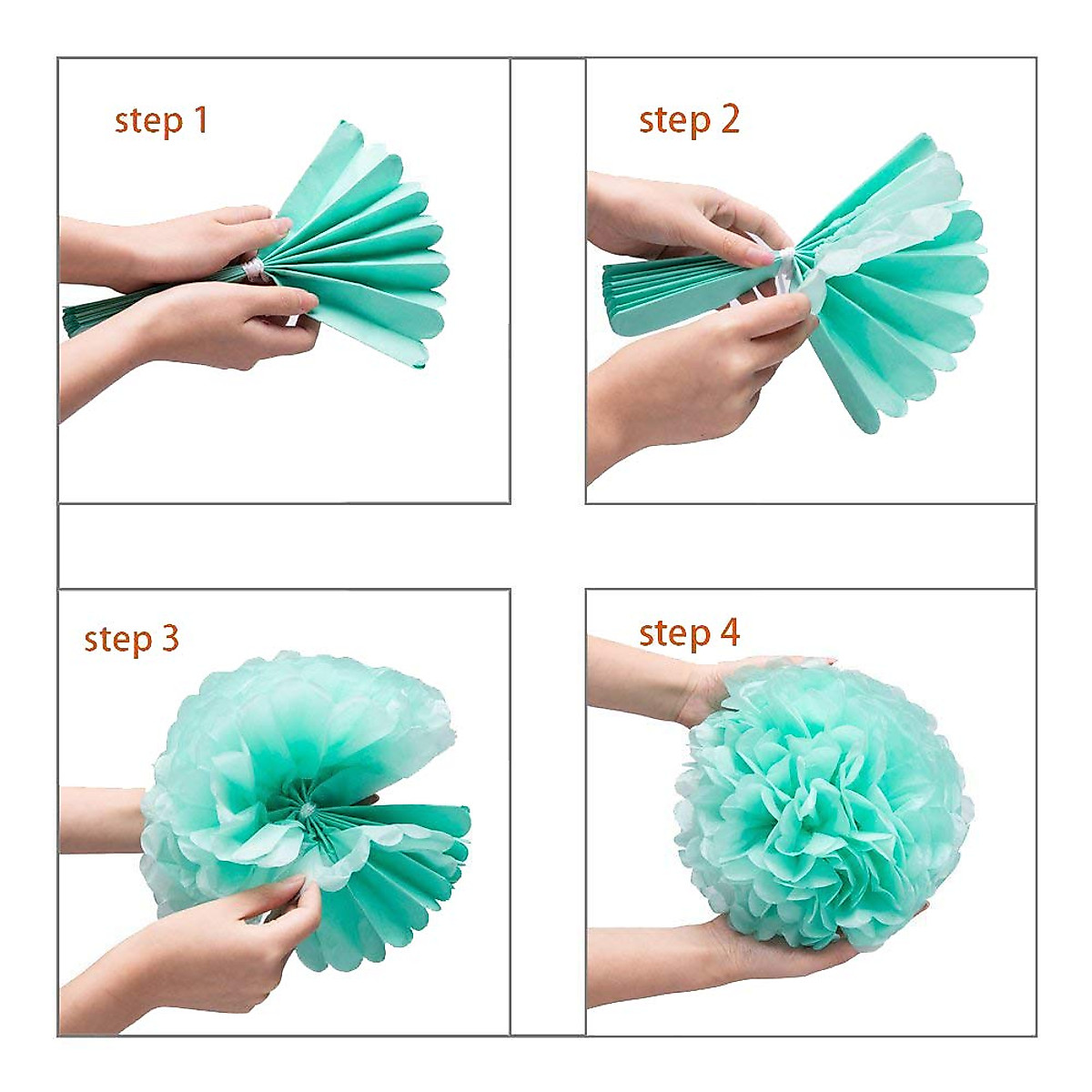 step 1

step 2

step 3

step 4