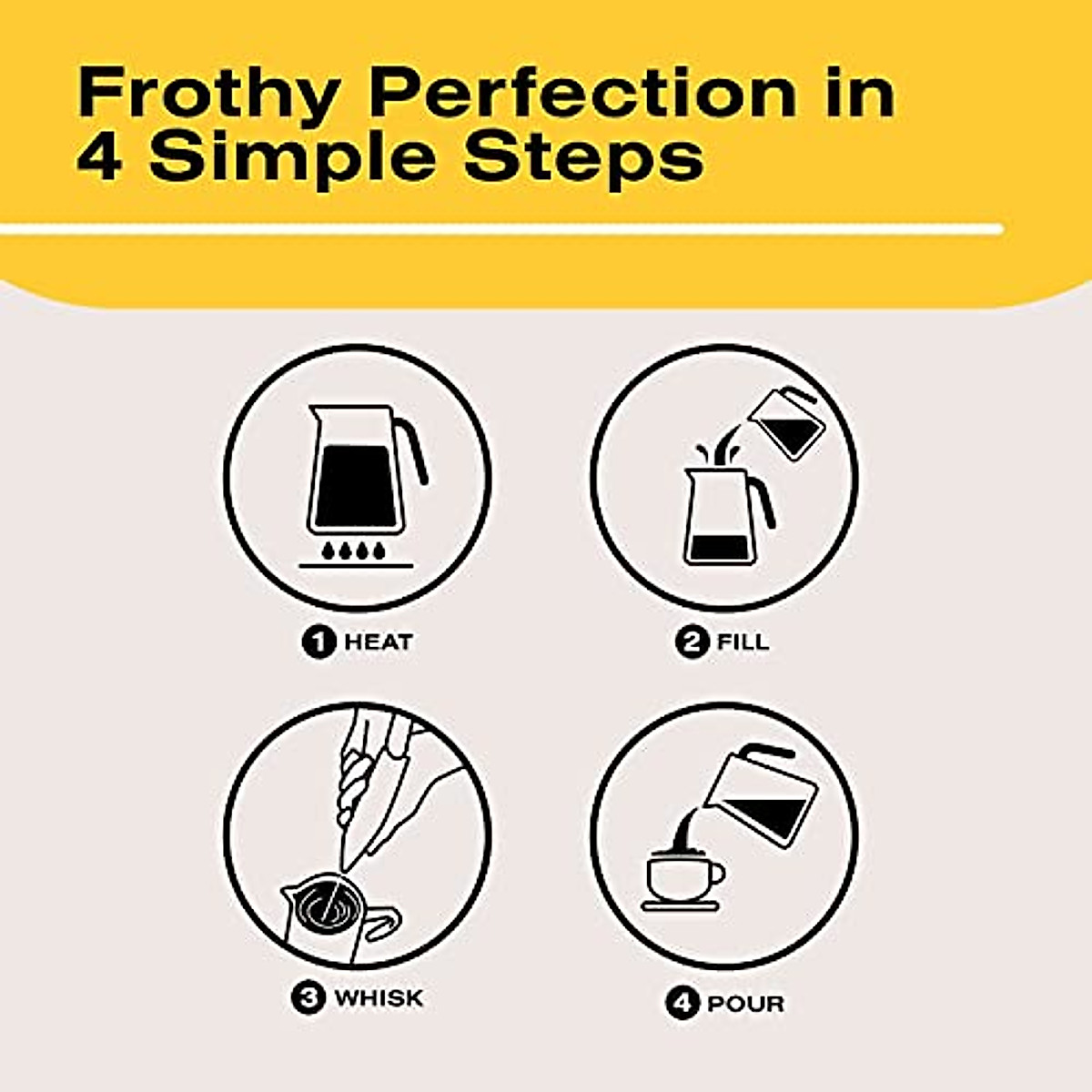 Frothy Perfection in 4 Simple Steps

1 HEAT

2 FILL

3 WHISK

4 POUR