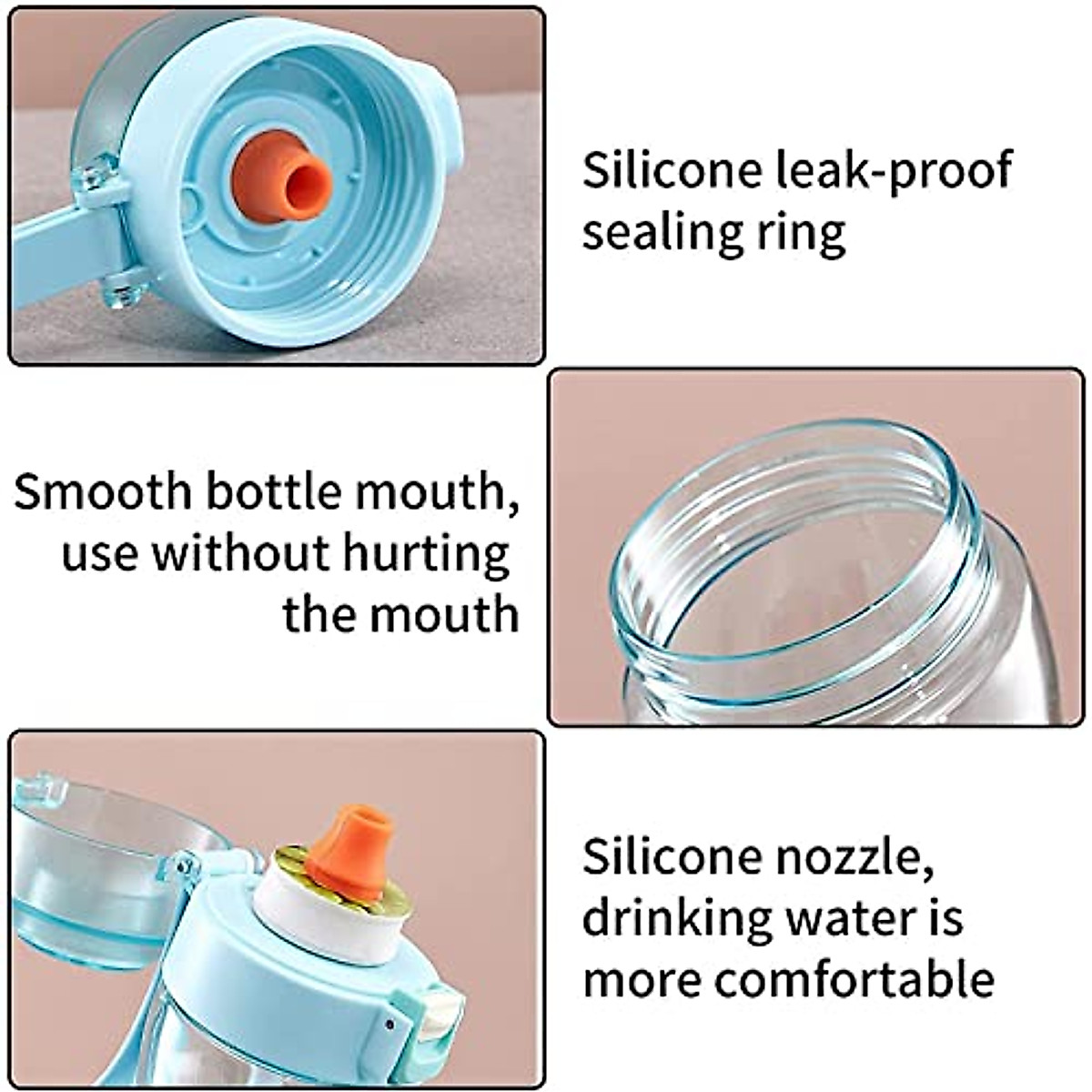 Silicone leak-proof sealing ring

Smooth bottle mouth, use without hurting the mouth

Silicone nozzle, drinking water is more comfortable