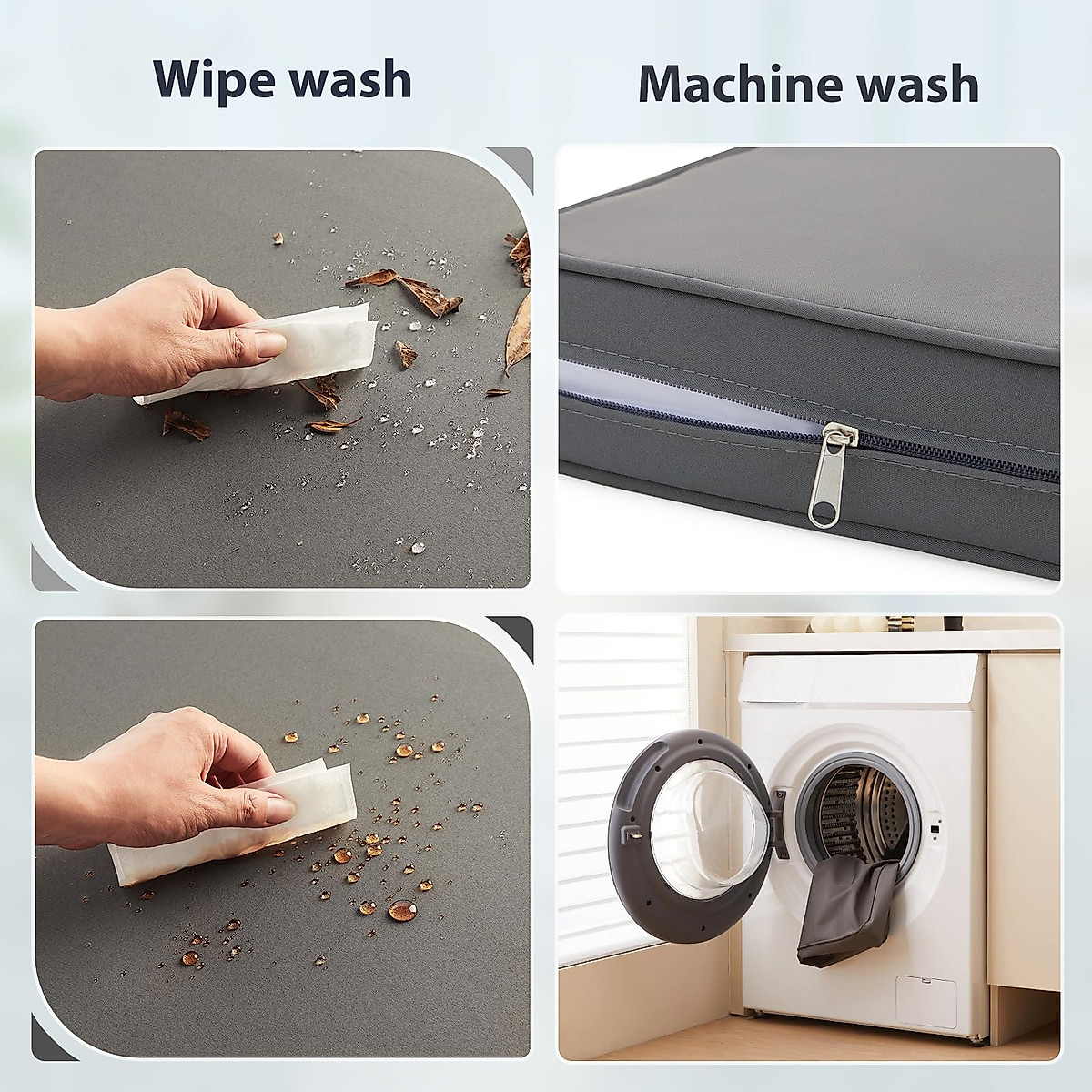 Wipe wash

Machine wash