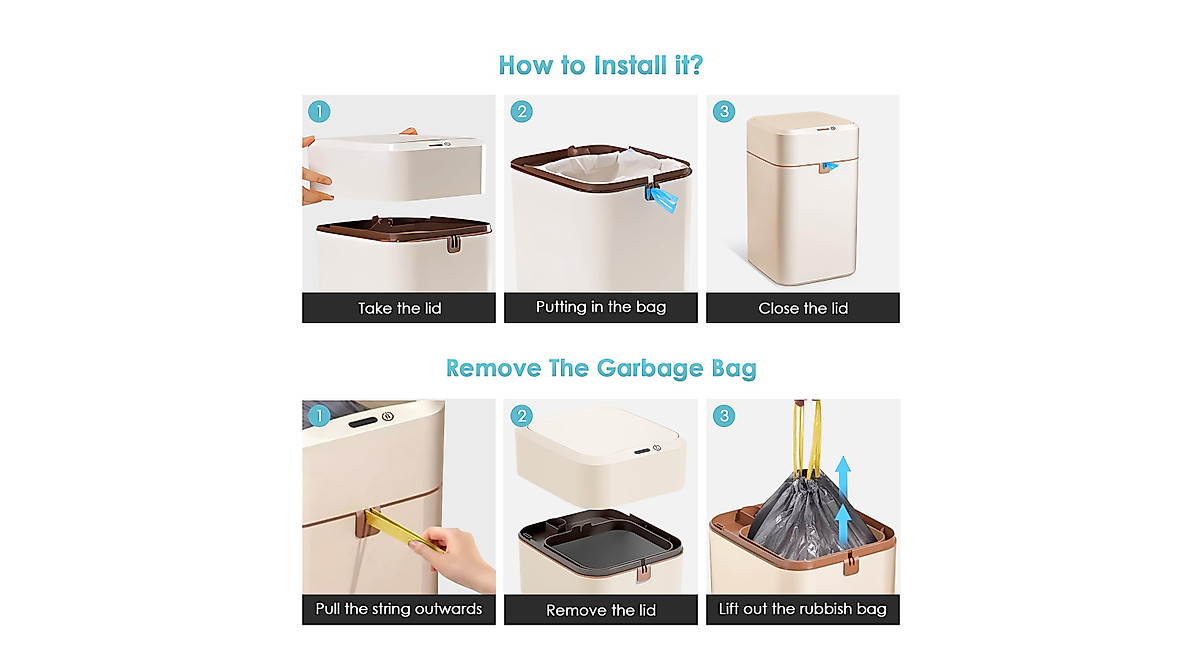 How to Install it?

1
Take the lid

2
Putting in the bag

3
Close the lid

Remove The Garbage Bag

1
Pull the string outwards

2
Remove the lid

3
Lift out the rubbish bag