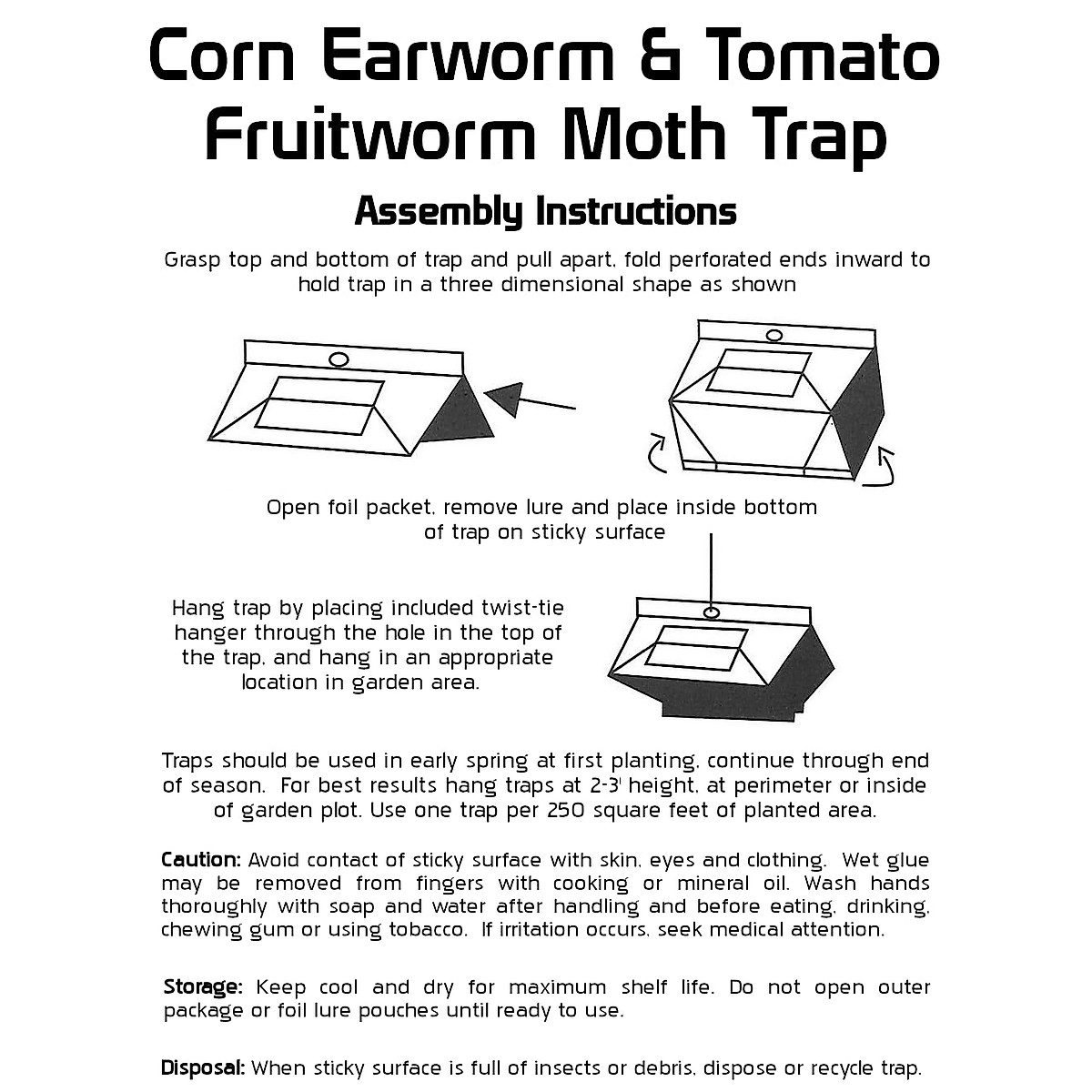 Corn Earworm & Tomato Fruitworm Moth Trap

Assembly Instructions

Grasp top and bottom of trap and pull apart, fold perforated ends inward to hold trap in a three dimensional shape as shown

Open foil packet, remove lure and place inside bottom of trap on sticky surface

Hang trap by placing included twist-tie hanger through the hole in the top of the trap, and hang in an appropriate location in garden area.

Traps should be used in early spring at first planting, continue through end of season. For best results hang traps at 2-3' height, at perimeter or inside of garden plot. Use one trap per 250 square feet of planted area.

Caution: Avoid contact of sticky surface with skin, eyes and clothing. Wet glue may be removed from fingers with cooking or mineral oil. Wash hands thoroughly with soap and water after handling and before eating, drinking, chewing gum or using tobacco. If irritation occurs, seek medical attention.

Storage: Keep cool and dry for maximum shelf life. Do not open outer package or foil lure pouches until ready to use.

Disposal: When sticky surface is full of insects or debris, dispose or recycle trap.