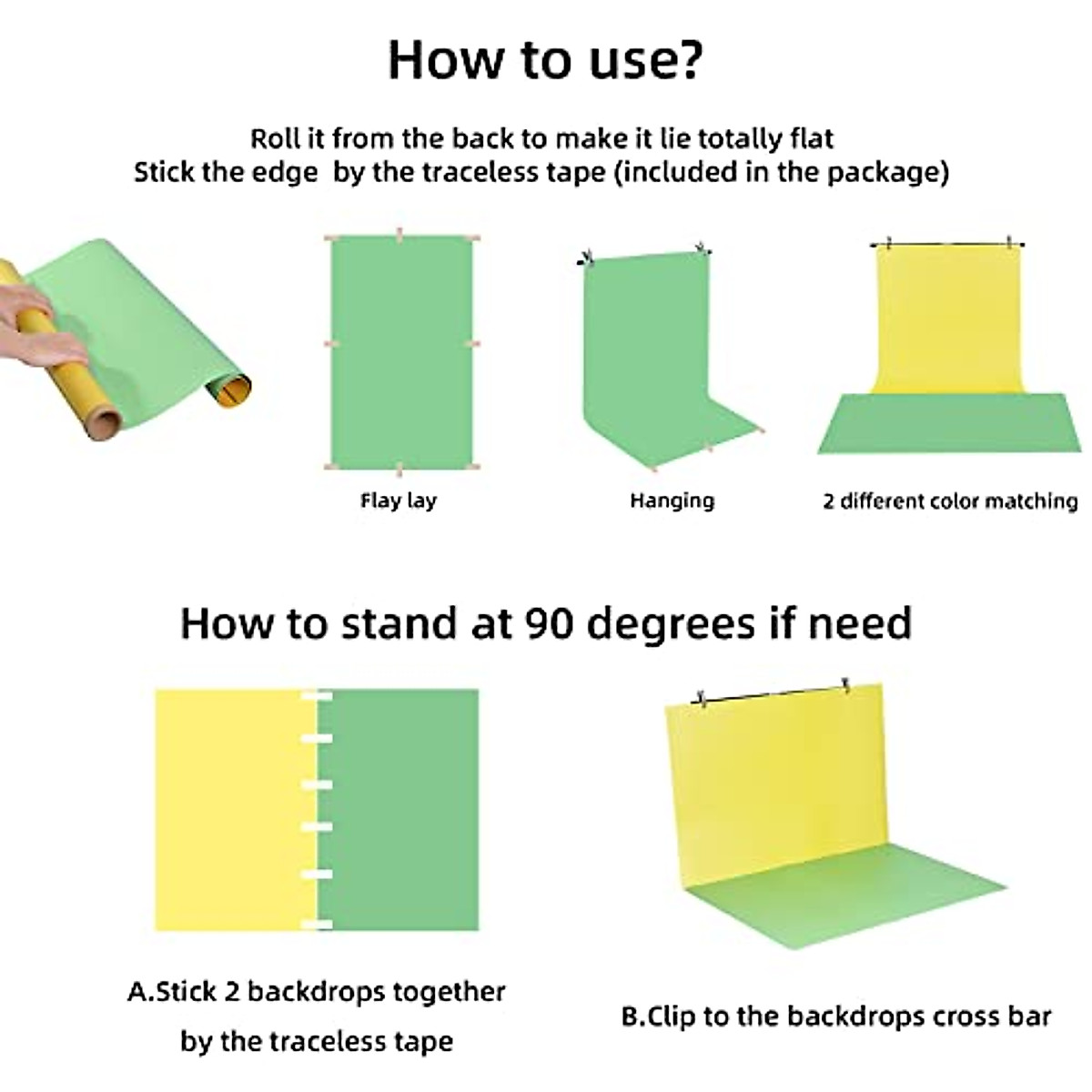 How to use?

Roll it from the back to make it lie totally flat
Stick the edge by the traceless tape (included in the package)

Flay lay

Hanging

2 different color matching

How to stand at 90 degrees if need

A.Stick 2 backdrops together by the traceless tape

B.Clip to the backdrops cross bar