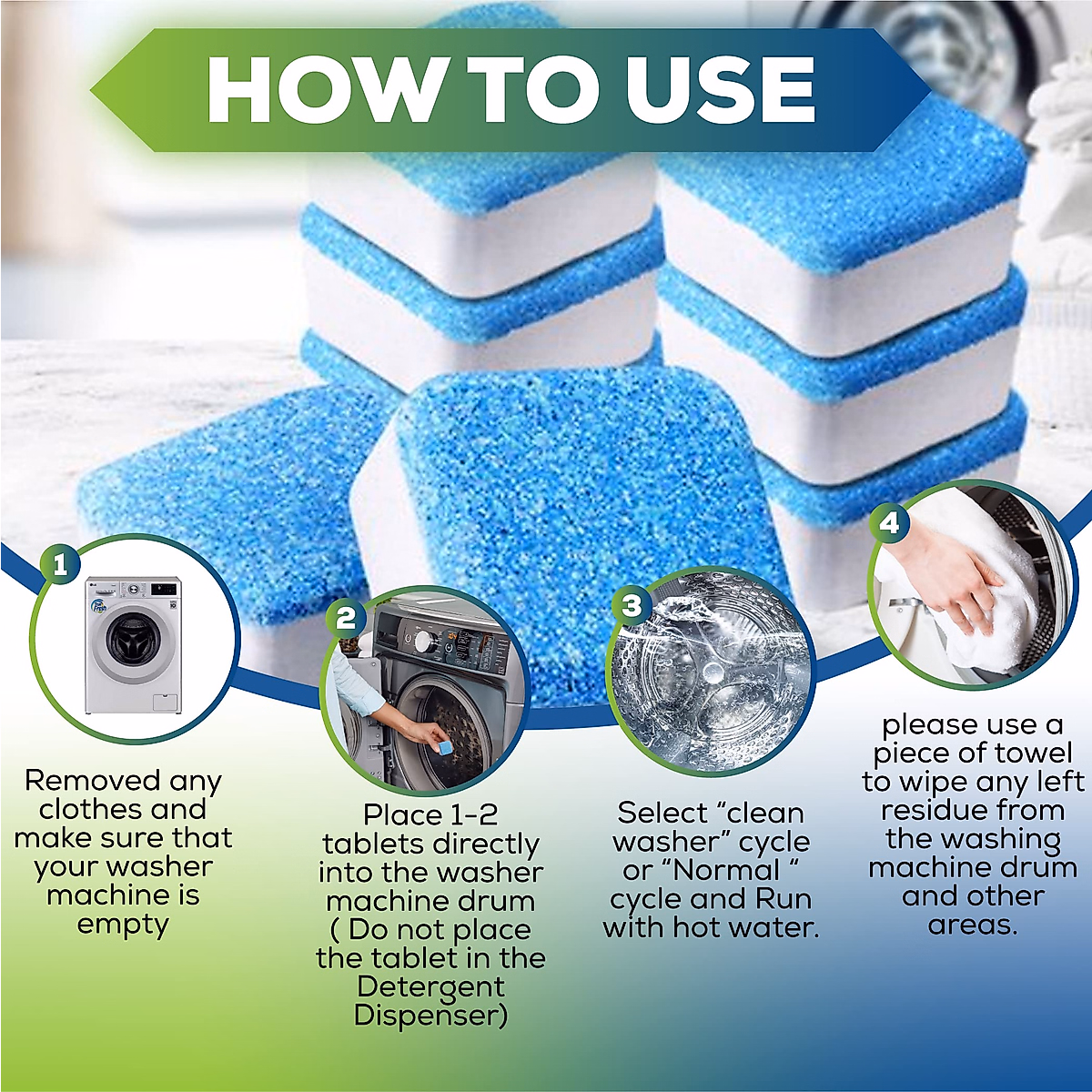 HOW TO USE

1

Removed any clothes and make sure that your washer machine is empty

2

Place 1-2 tablets directly into the washer machine drum ( Do not place the tablet in the Detergent Dispenser)

3

Select “clean washer” cycle or “Normal “ cycle and Run with hot water.

4

please use a piece of towel to wipe any left residue from the washing machine drum and other areas.