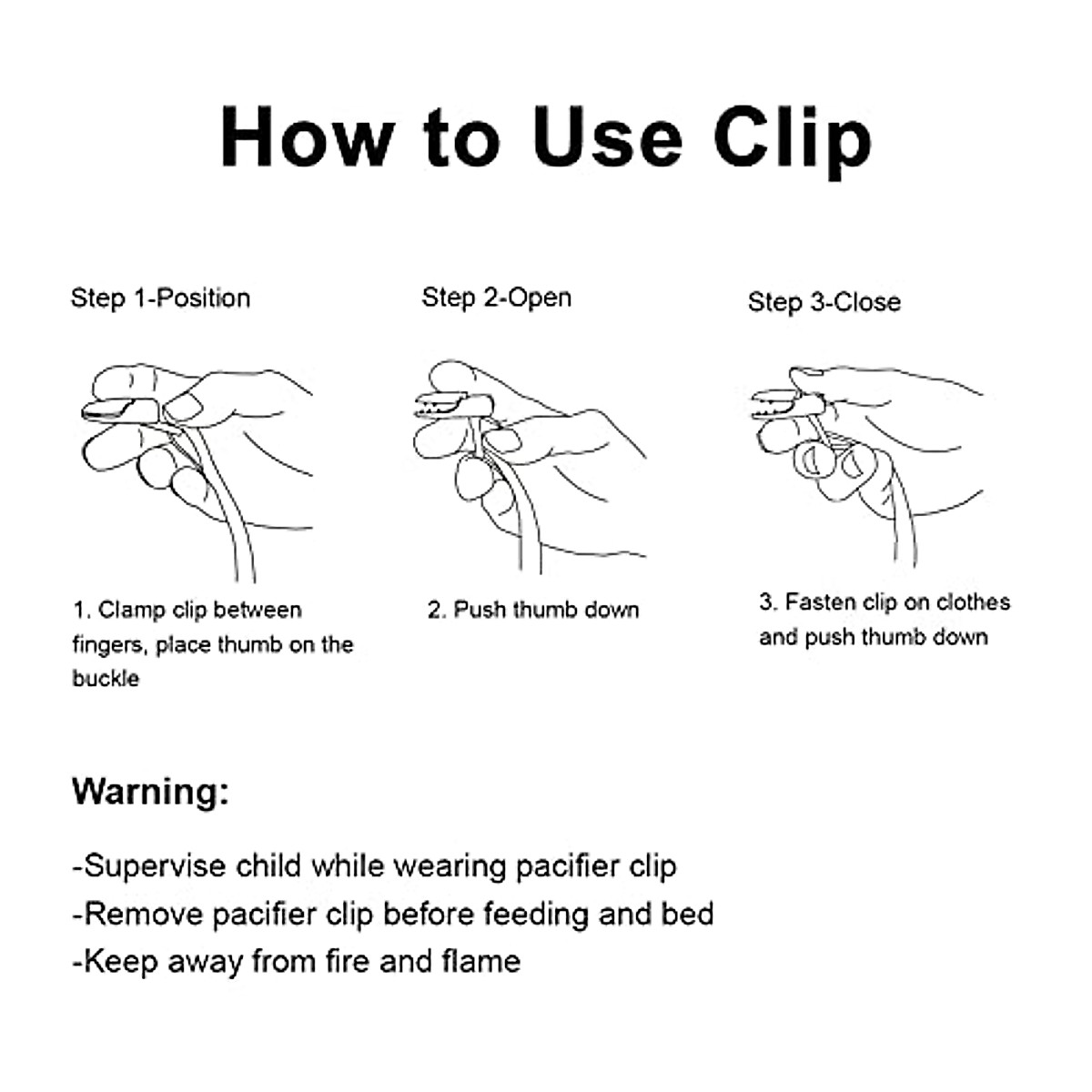 How to Use Clip

Step 1-Position

1. Clamp clip between fingers, place thumb on the buckle

Step 2-Open

2. Push thumb down

Step 3-Close

3. Fasten clip on clothes and push thumb down

Warning:

-Supervise child while wearing pacifier clip
-Remove pacifier clip before feeding and bed
-Keep away from fire and flame