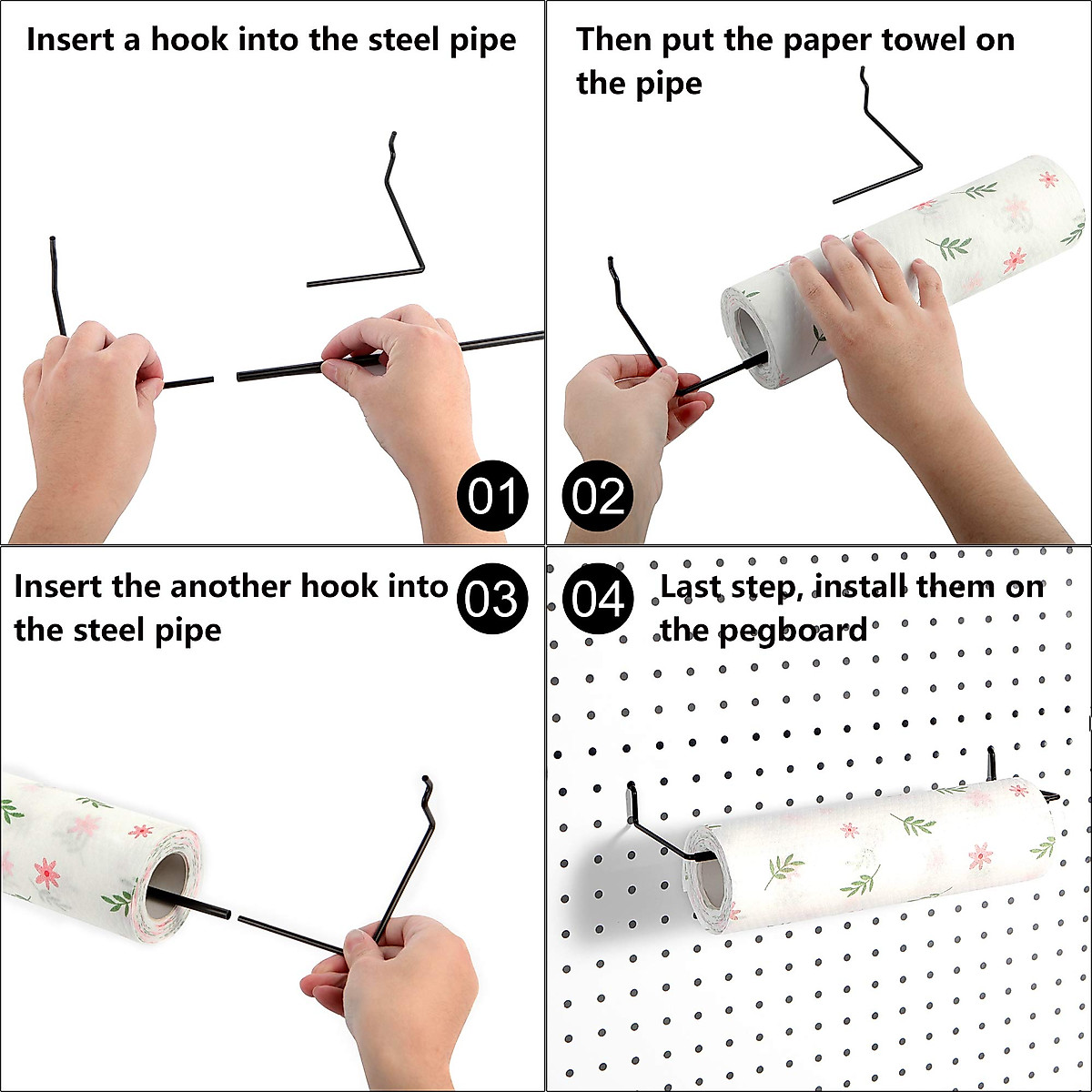 Insert a hook into the steel pipe

01

Then put the paper towel on the pipe

02

Insert the another hook into the steel pipe

03

04

Last step, install them on the pegboard