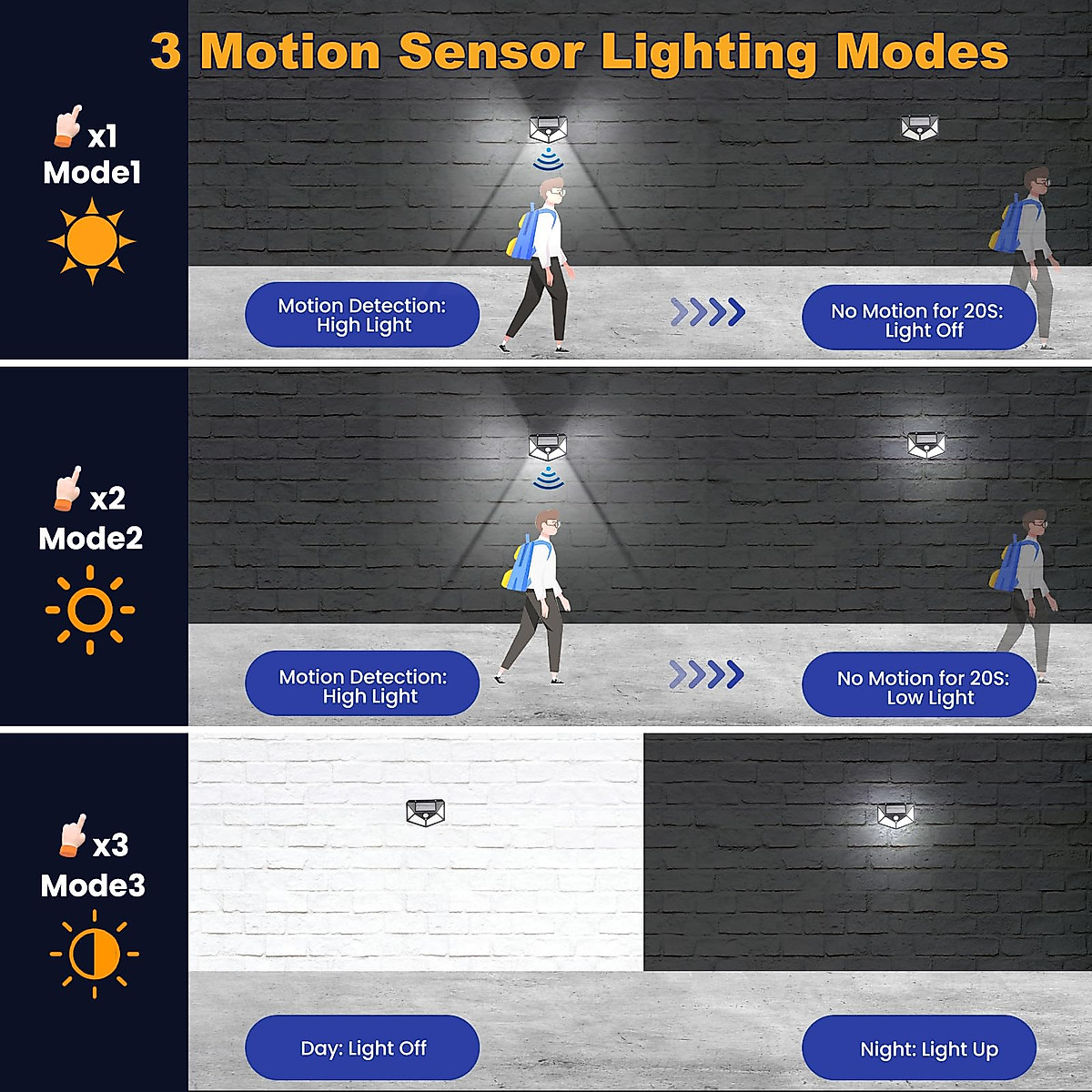 3 Motion Sensor Lighting Modes

x1
Mode1

Motion Detection: High Light

No Motion for 20S: Light Off

x2
Mode2

Motion Detection: High Light

No Motion for 20S: Low Light

x3
Mode3

Day: Light Off

Night: Light Up