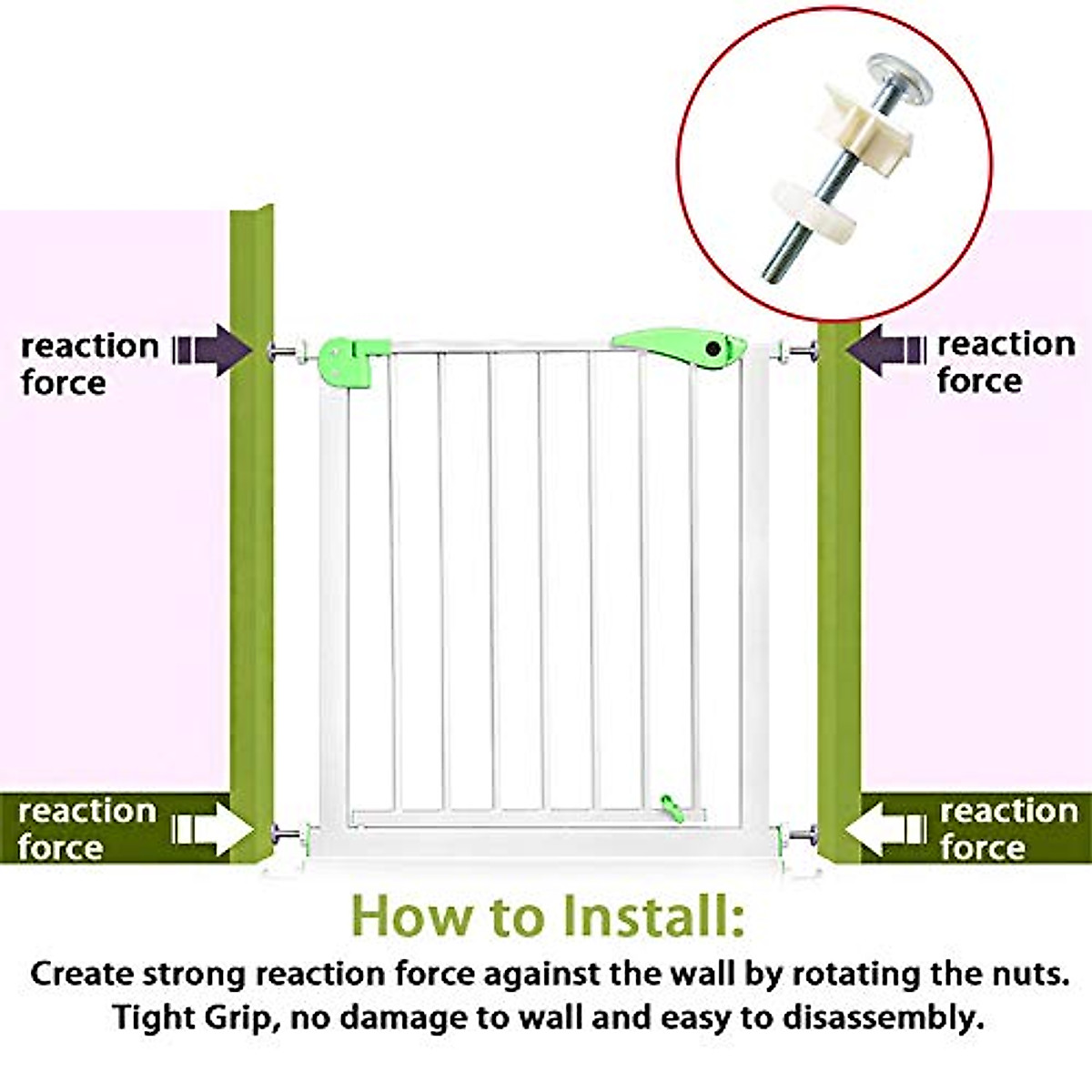 reaction force

reaction force

reaction force

reaction force

How to Install:

Create strong reaction force against the wall by rotating the nuts. Tight Grip, no damage to wall and easy to disassembly.