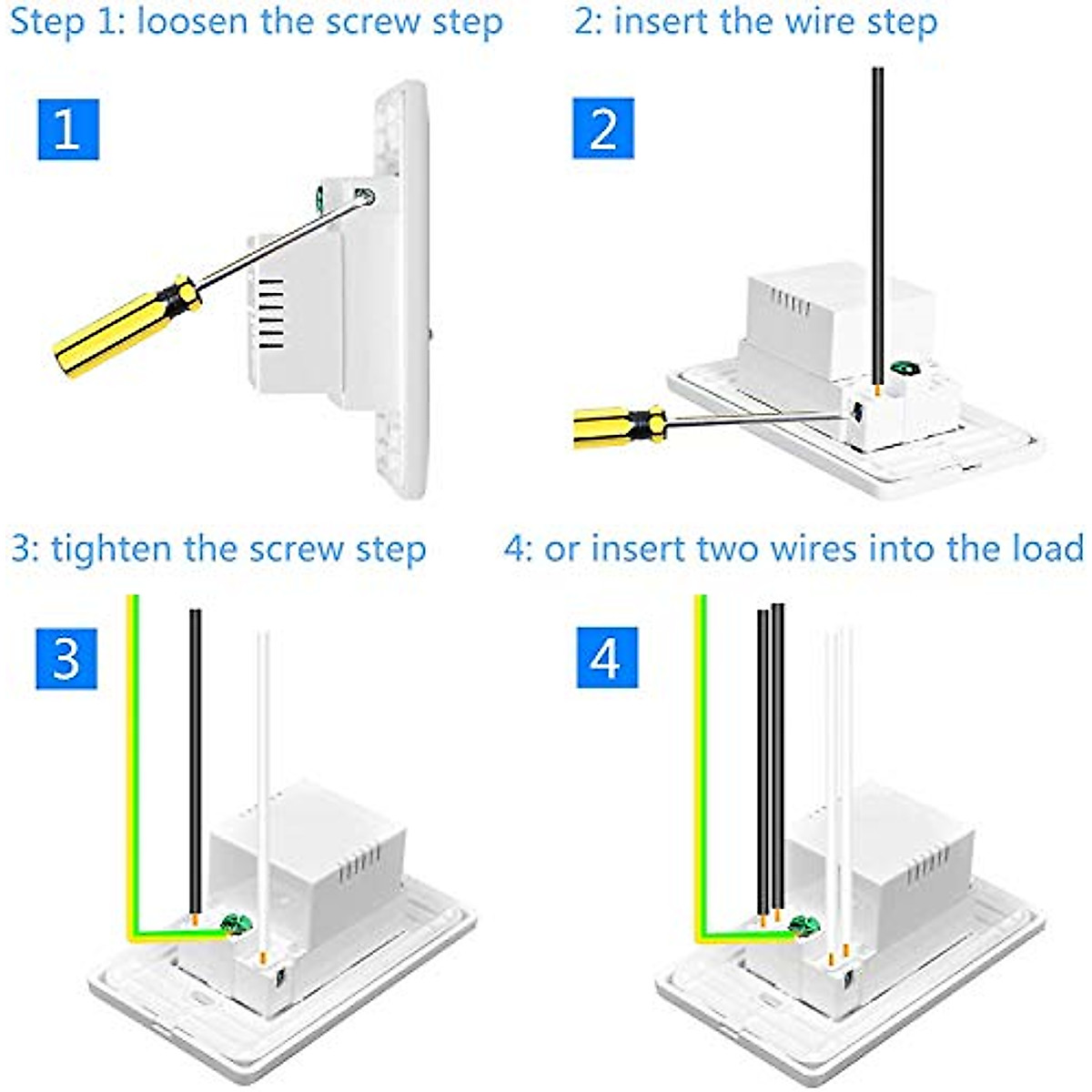 Step 1: loosen the screw step

2: insert the wire step

1

2

3: tighten the screw step

4: or insert two wires into the load

3

4