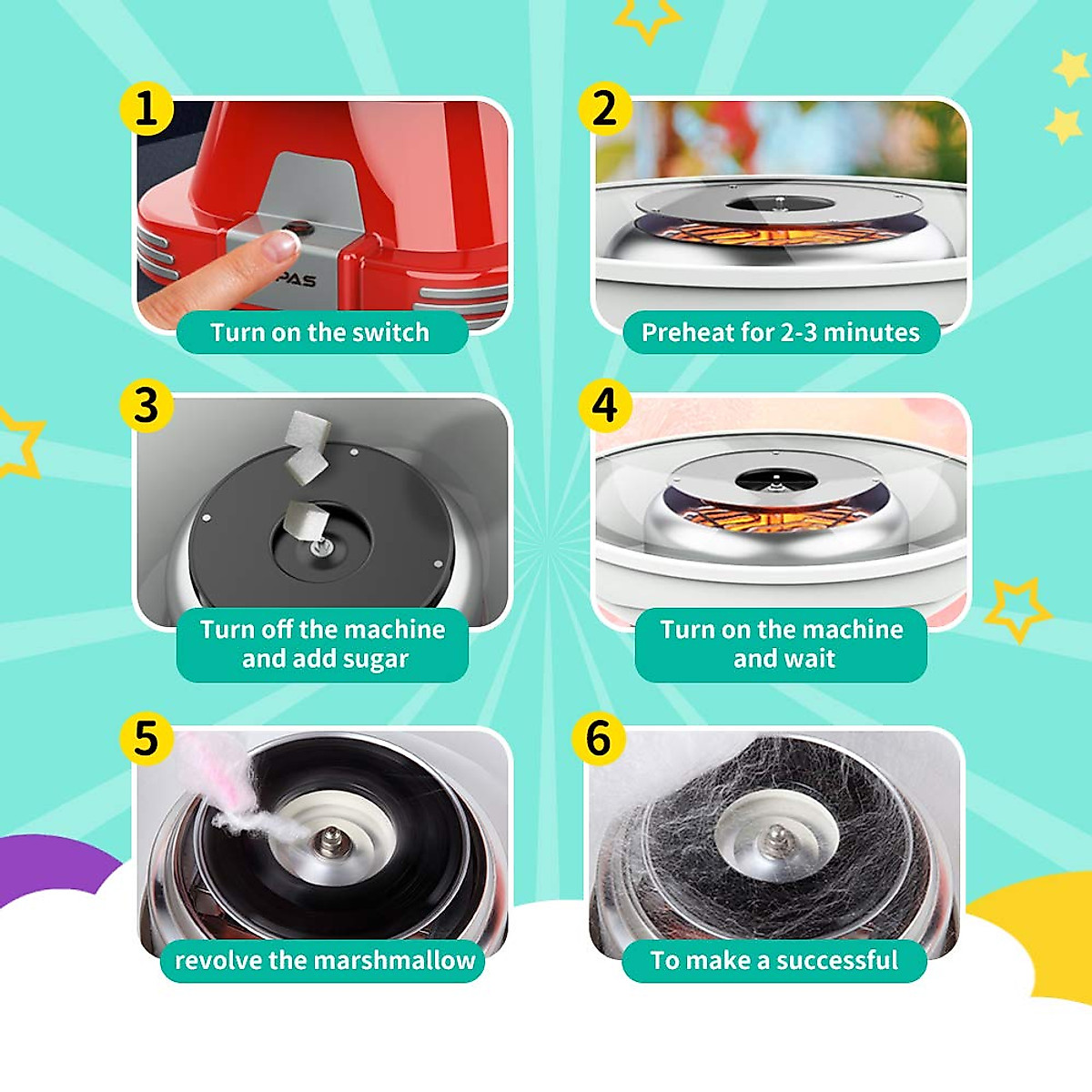 1
PAS
Turn on the switch

2
Preheat for 2-3 minutes

3
Turn off the machine and add sugar

4
Turn on the machine and wait

5
revolve the marshmallow

6
To make a successful