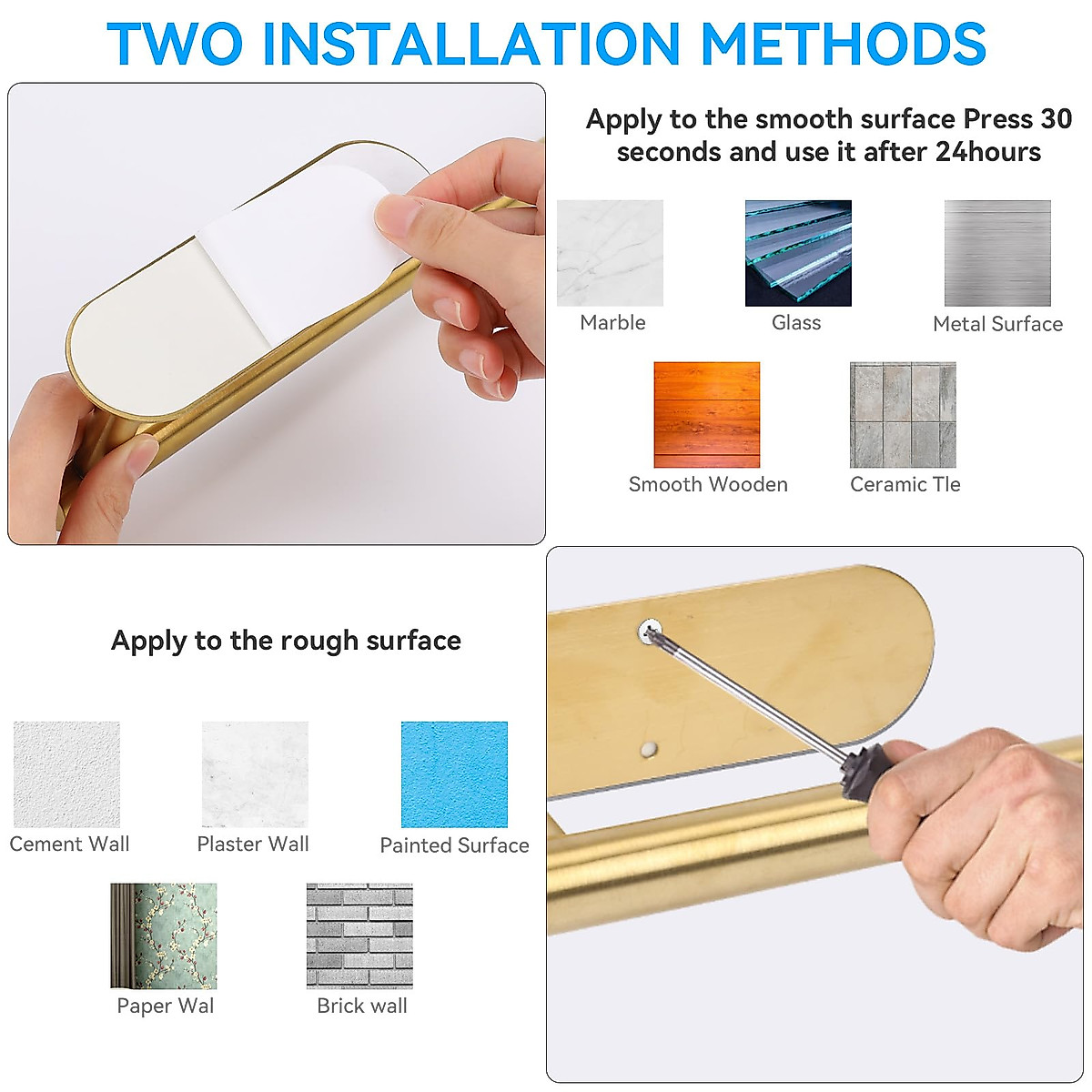 TWO INSTALLATION METHODS

Apply to the smooth surface Press 30 seconds and use it after 24hours

Marble

Glass

Metal Surface

Smooth Wooden

Ceramic Tle

Apply to the rough surface

Cement Wall

Plaster Wall

Painted Surface

Paper Wal

Brick wall