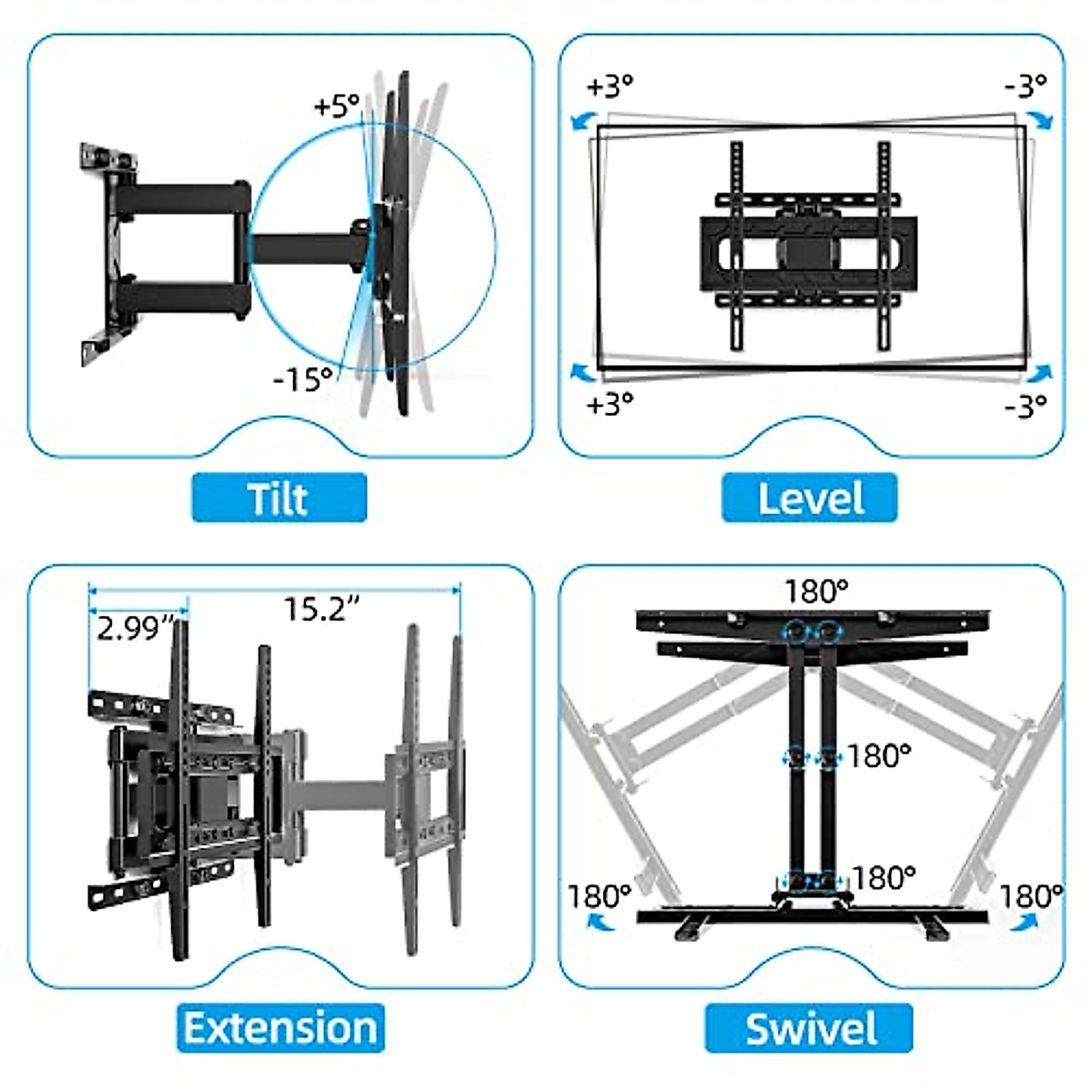 +5°

-15°

Tilt

+3°

-3°

+3°

-3°

Level

2.99"

15.2"

Extension

180°

180°

180°

180°

180°

Swivel