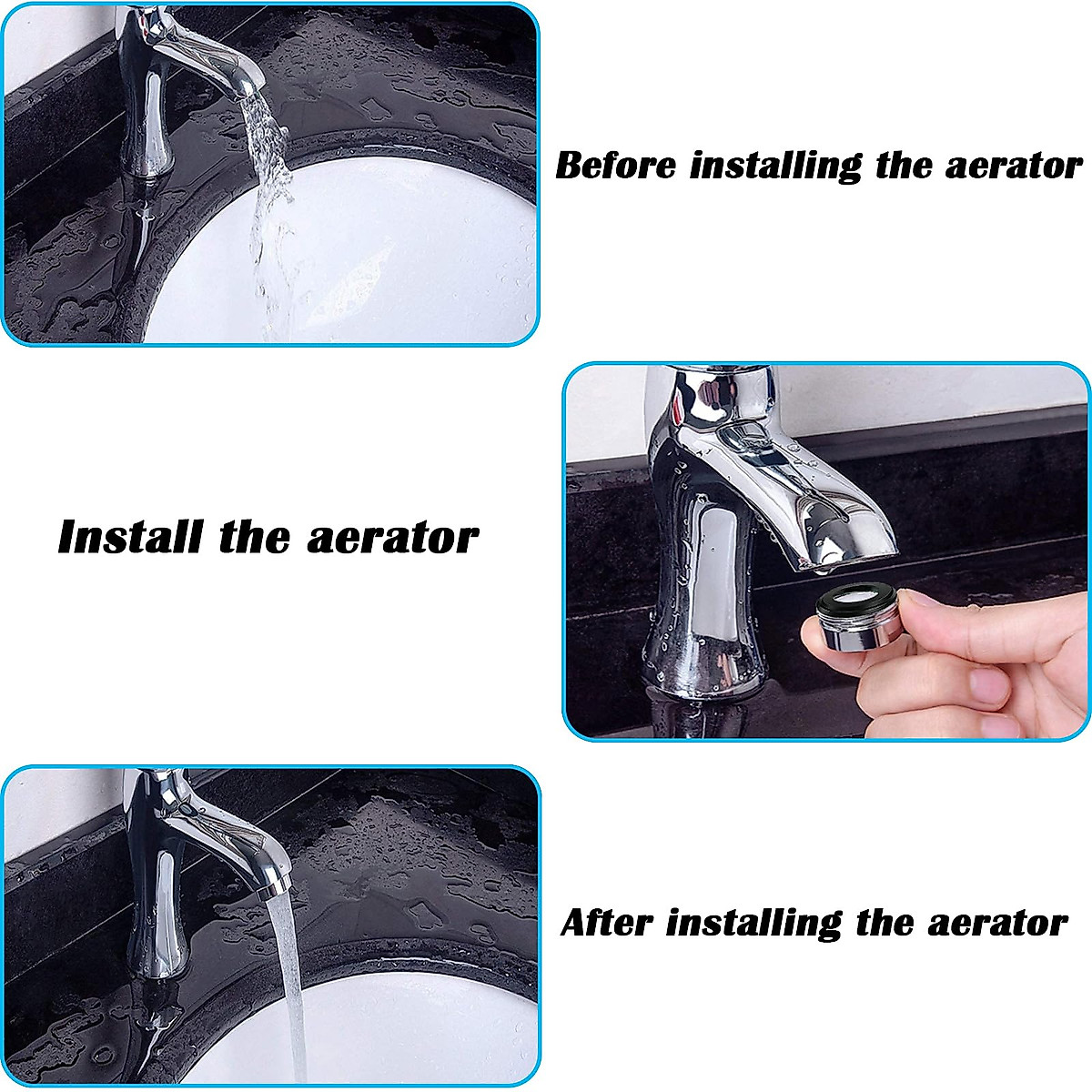 Before installing the aerator

Install the aerator

After installing the aerator