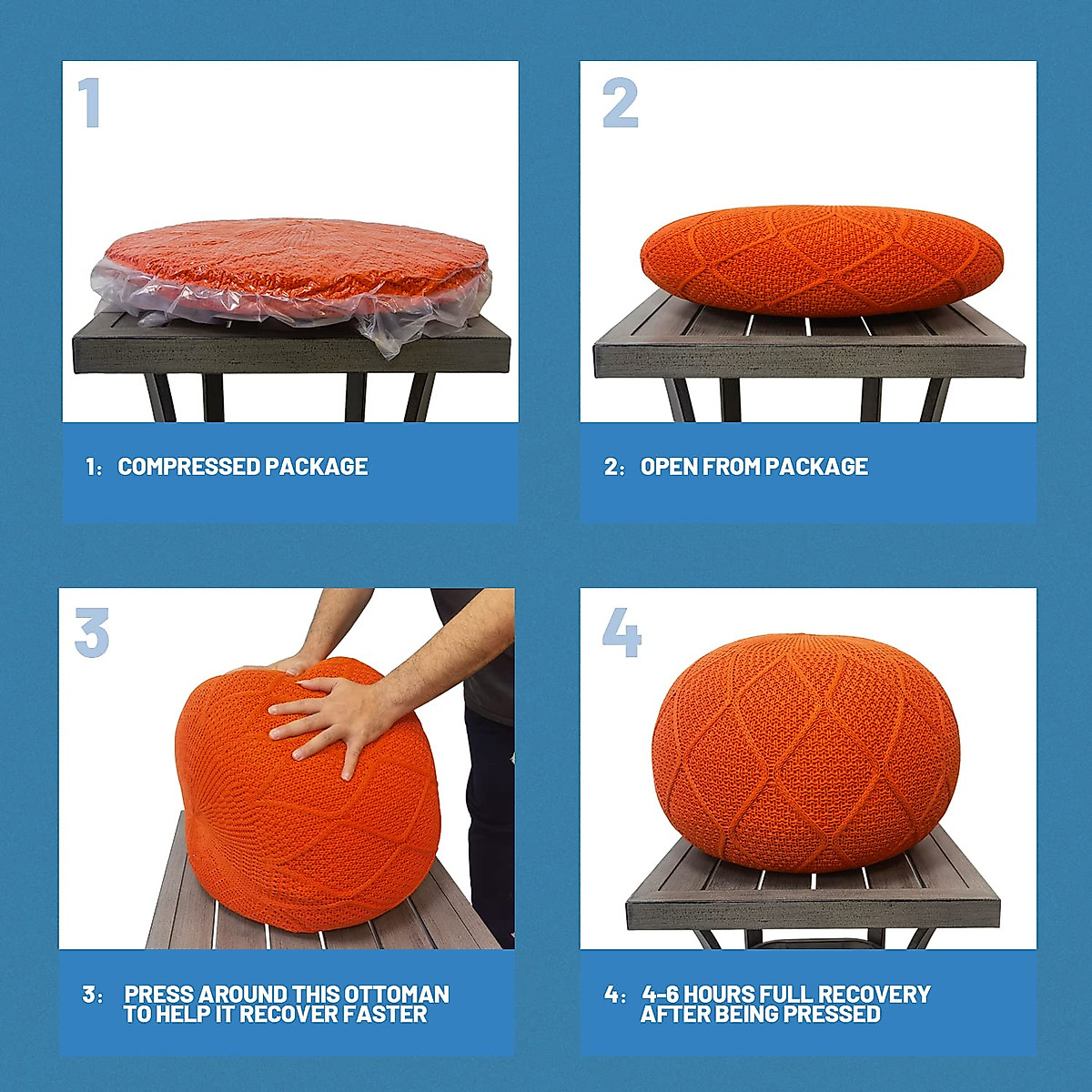 1

1: COMPRESSED PACKAGE

2

2: OPEN FROM PACKAGE

3

3: PRESS AROUND THIS OTTOMAN TO HELP IT RECOVER FASTER

4

4: 4-6 HOURS FULL RECOVERY AFTER BEING PRESSED