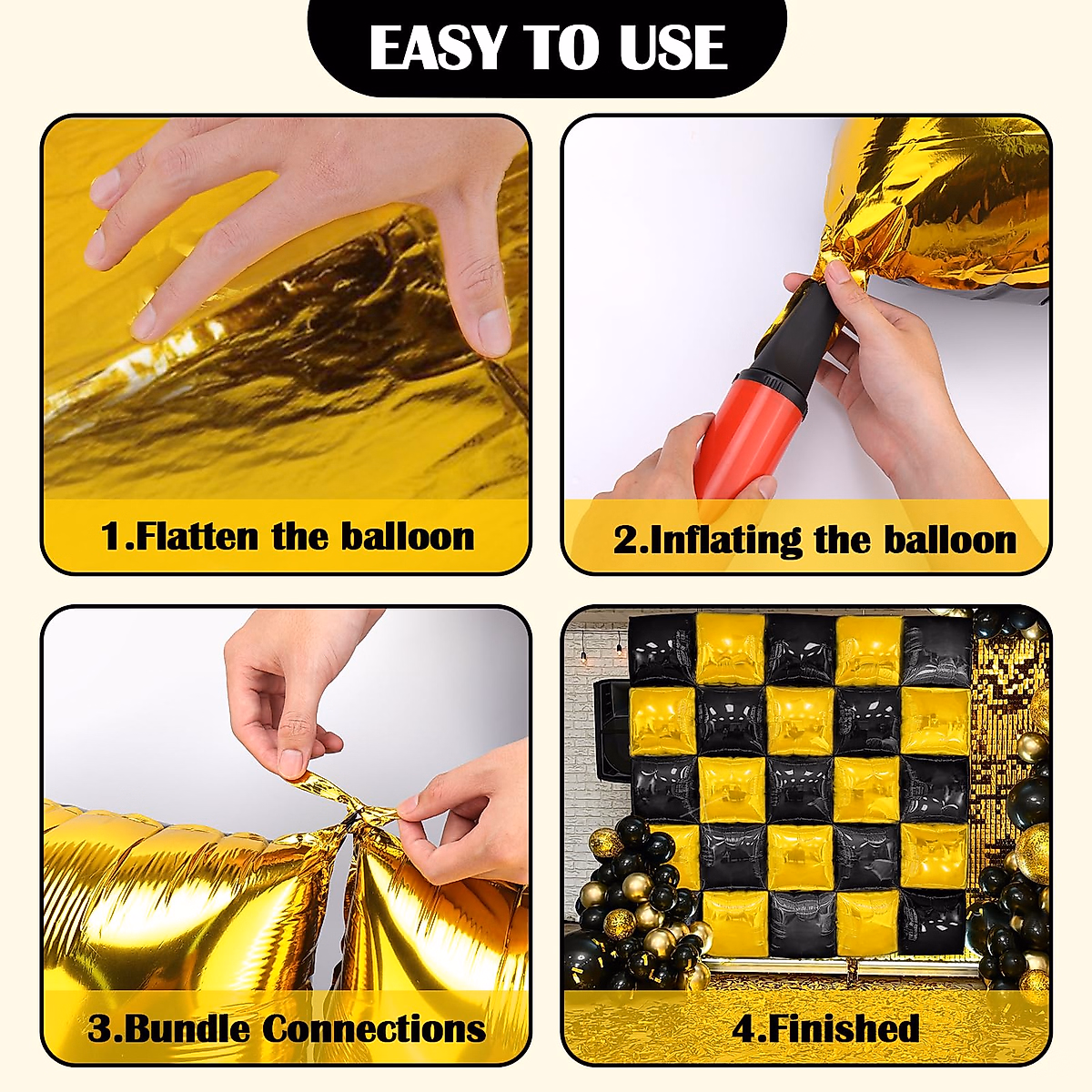 EASY TO USE

1.Flatten the balloon

2.Inflating the balloon

3.Bundle Connections

4.Finished