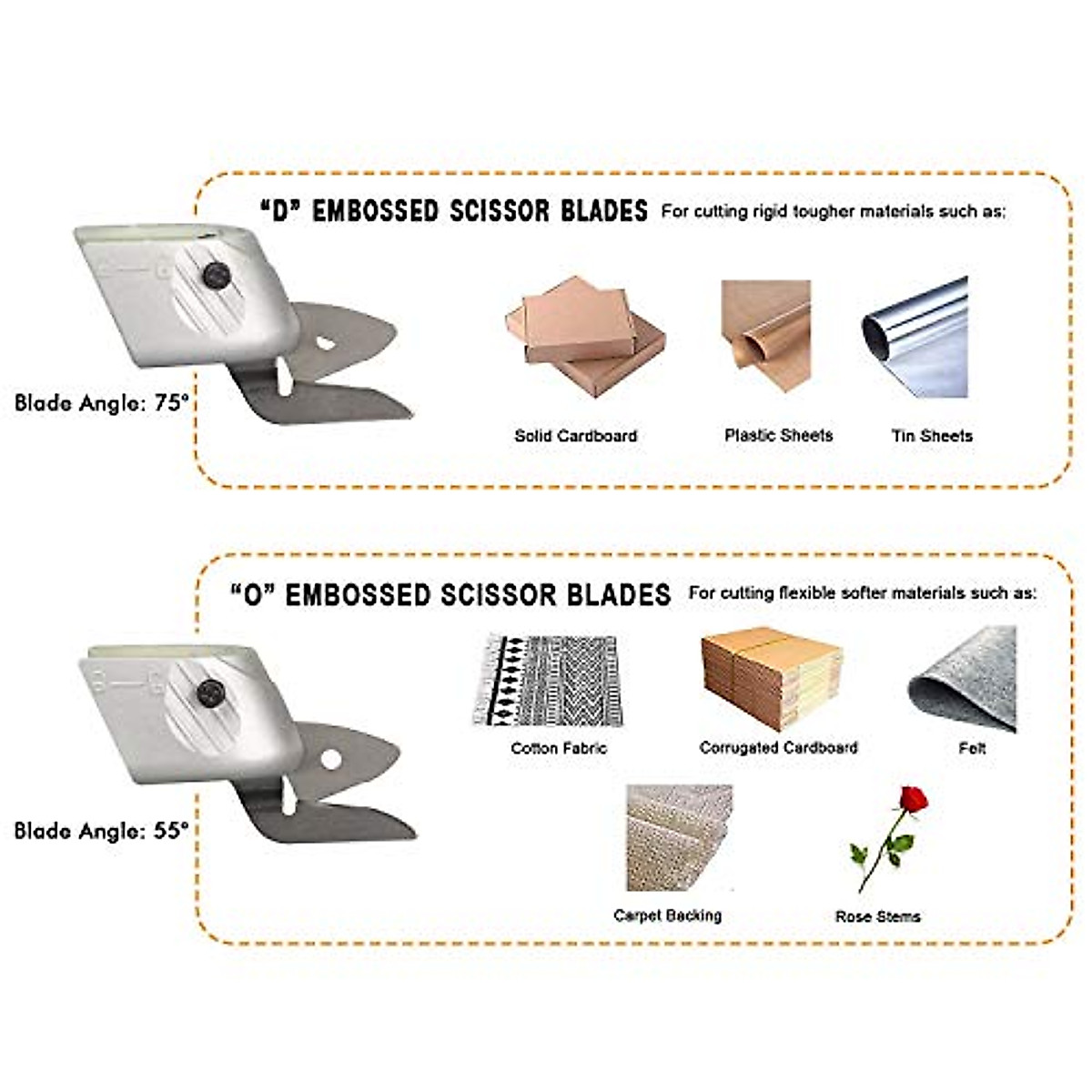 "D" EMBOSSED SCISSOR BLADES For cutting rigid tougher materials such as:

Blade Angle: 75°

Solid Cardboard

Plastic Sheets

Tin Sheets

"O" EMBOSSED SCISSOR BLADES For cutting flexible softer materials such as:

Blade Angle: 55°

Cotton Fabric

Corrugated Cardboard

Felt

Carpet Backing

Rose Stems