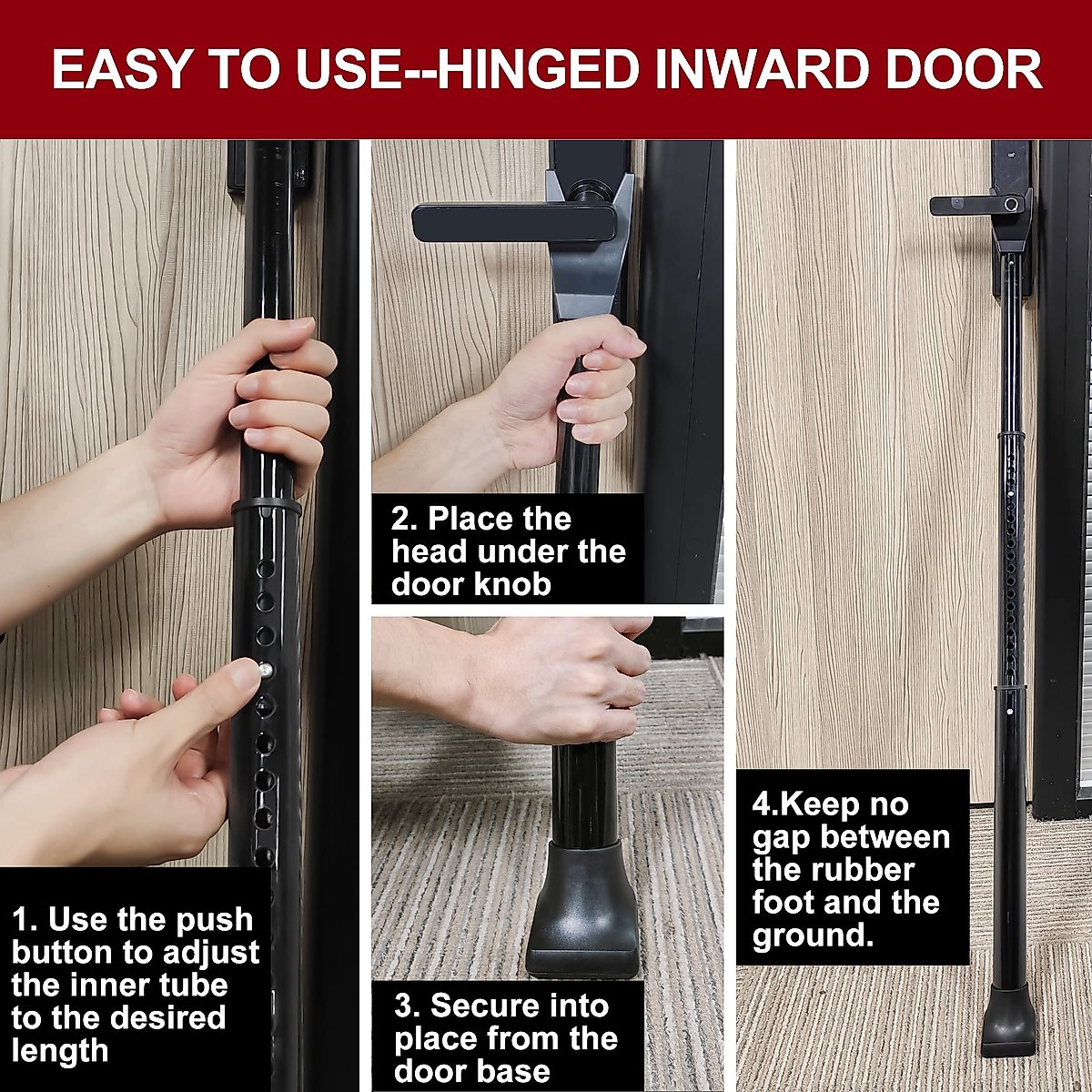 EASY TO USE--HINGED INWARD DOOR

1. Use the push button to adjust the inner tube to the desired length

2. Place the head under the door knob

3. Secure into place from the door base

4.Keep no gap between the rubber foot and the ground.