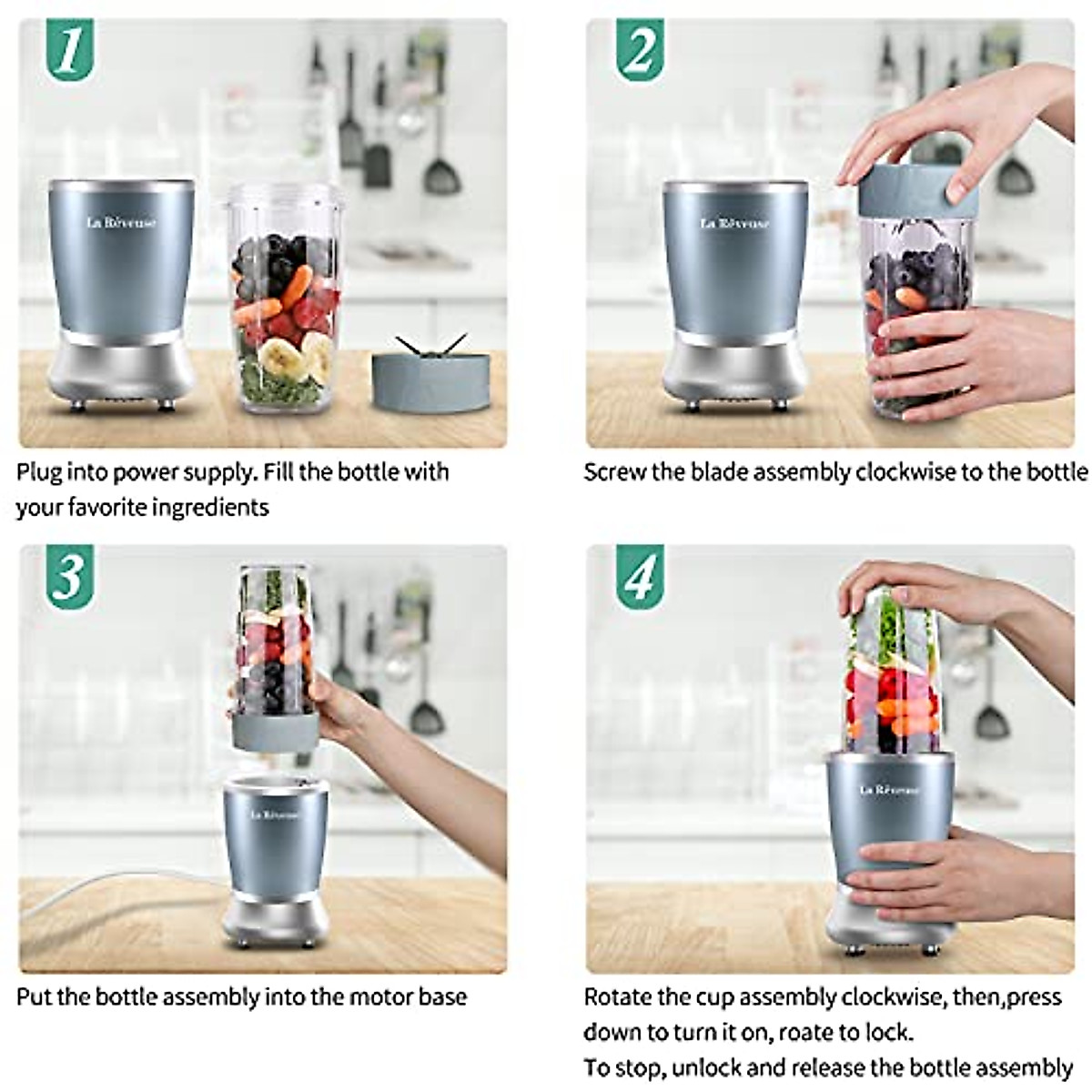 1

La Rêveuse

Plug into power supply. Fill the bottle with your favorite ingredients

2

La Rêveuse

Screw the blade assembly clockwise to the bottle

3

La Rêveuse

Put the bottle assembly into the motor base

4

La Rêveuse

Rotate the cup assembly clockwise, then,press down to turn it on, roate to lock.
To stop, unlock and release the bottle assembly