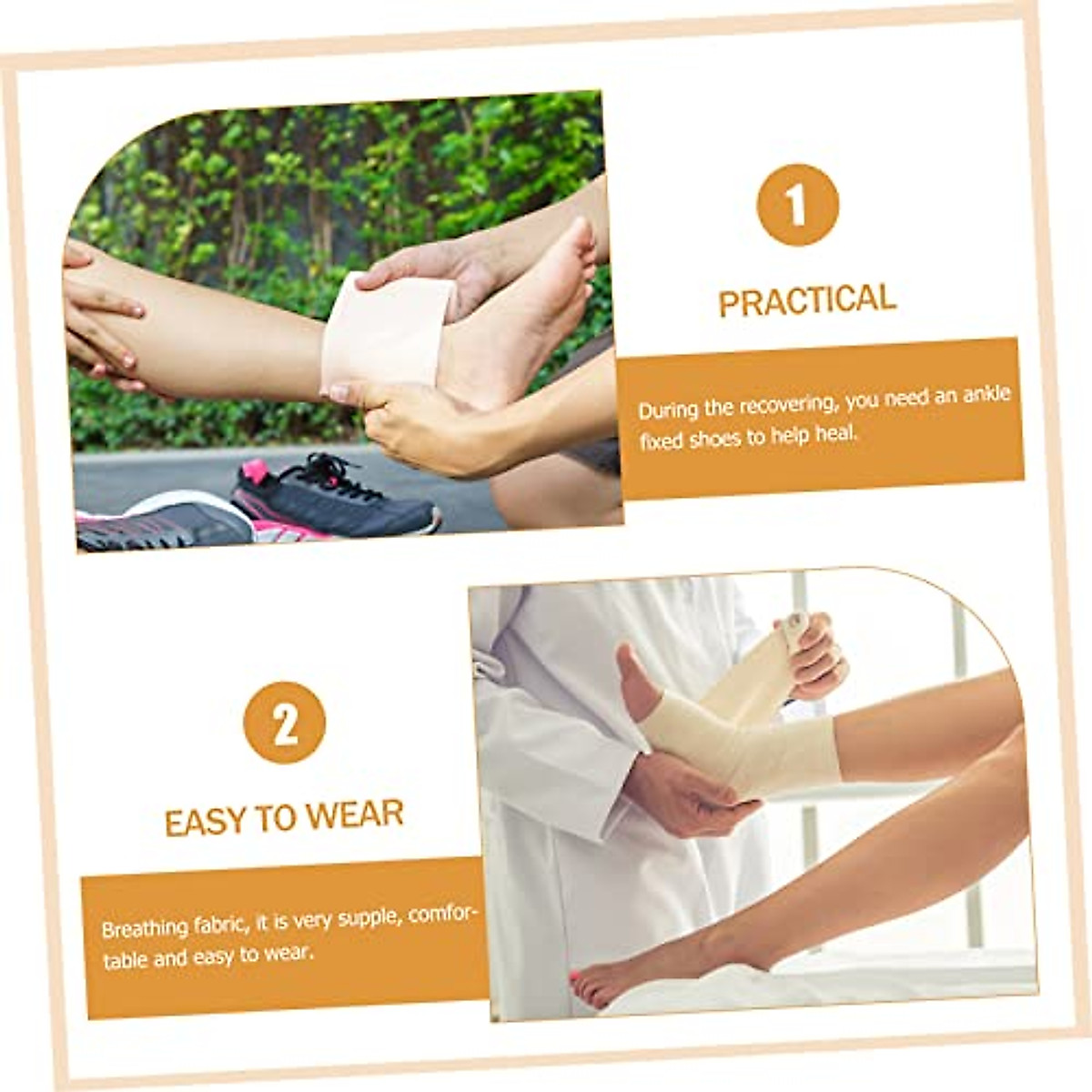 1

PRACTICAL

During the recovering, you need an ankle fixed shoes to help heal.

2

EASY TO WEAR

Breathing fabric, it is very supple, comfortable and easy to wear.