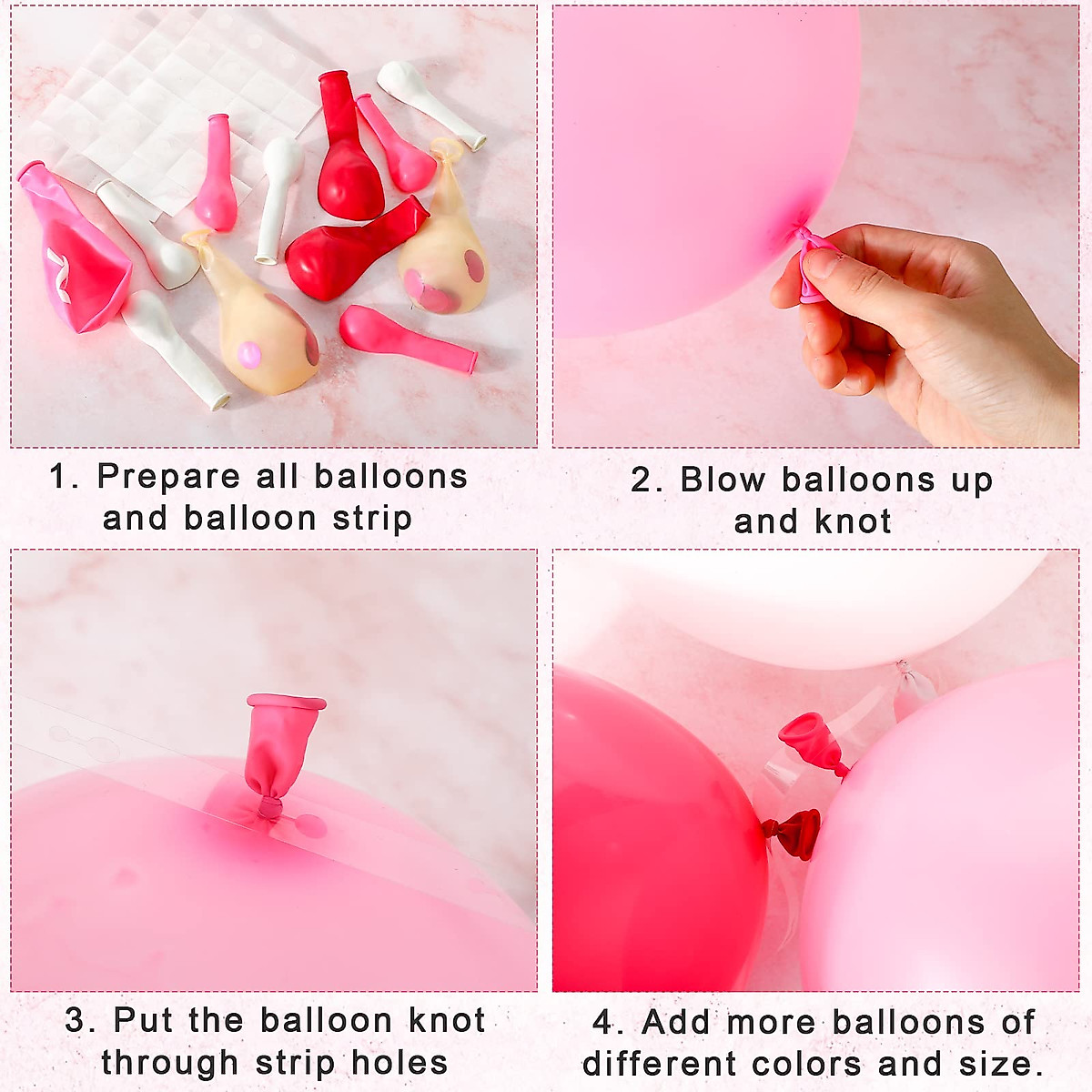 1. Prepare all balloons and balloon strip

2. Blow balloons up and knot

3. Put the balloon knot through strip holes

4. Add more balloons of different colors and size.