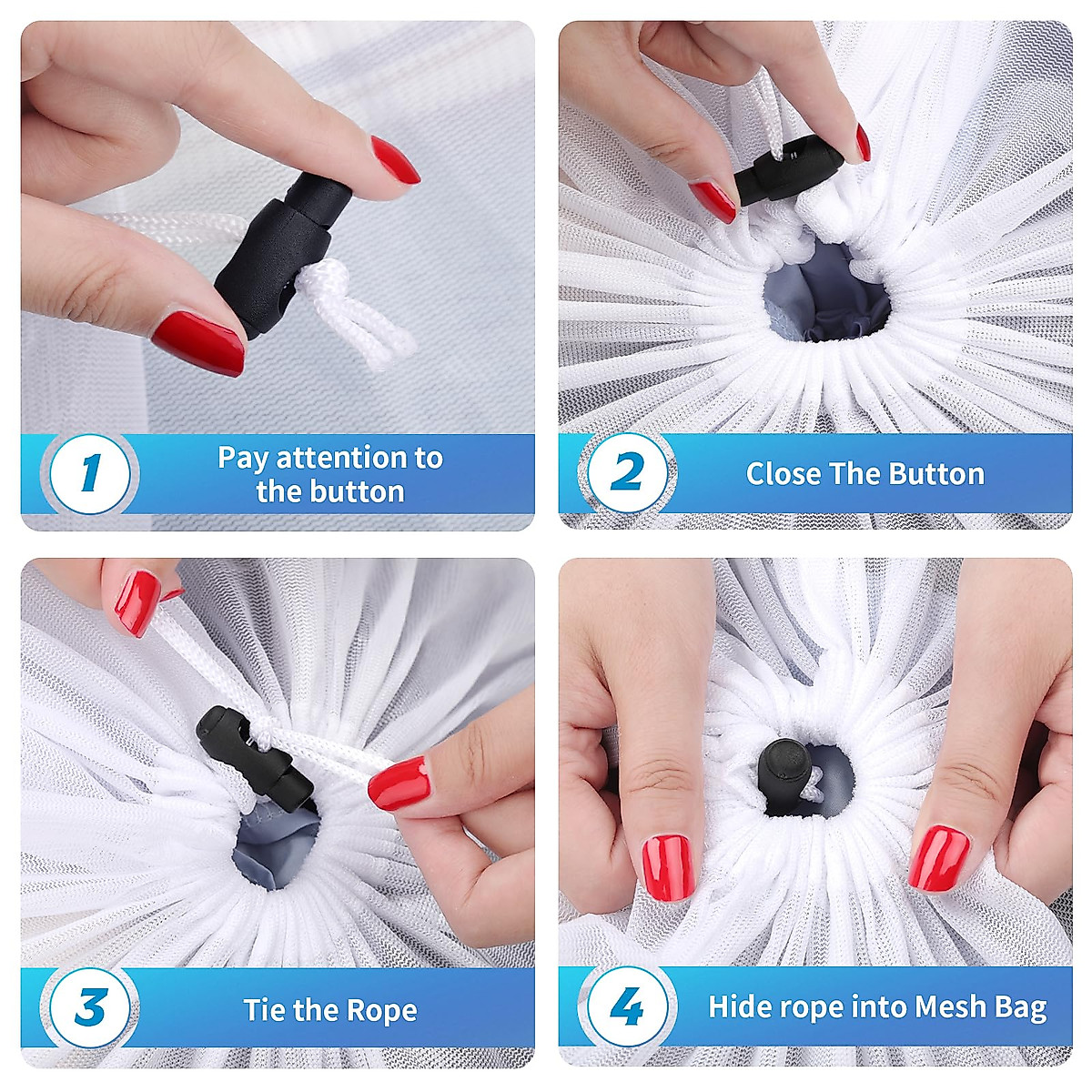 1
Pay attention to the button

2
Close The Button

3
Tie the Rope

4
Hide rope into Mesh Bag