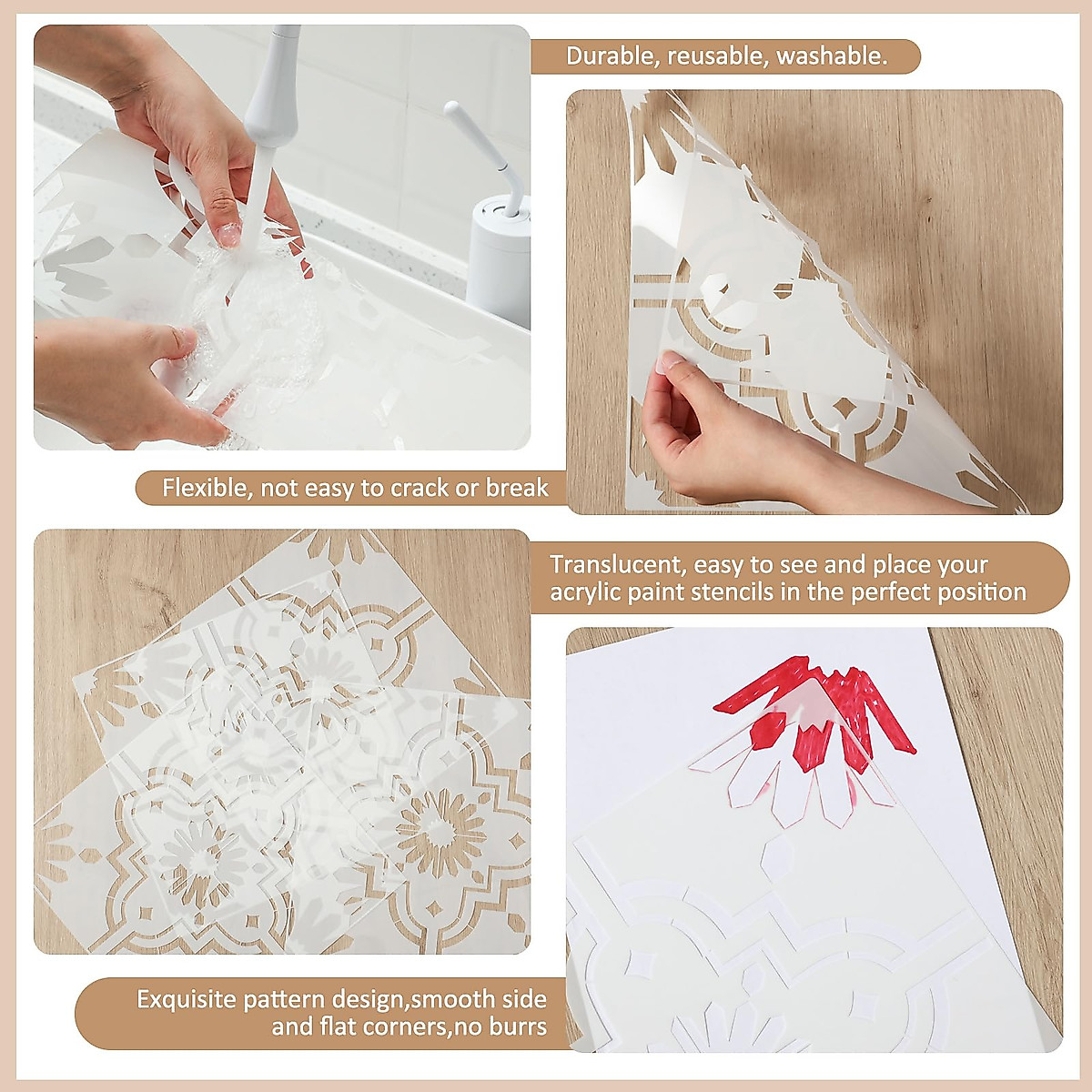 Durable, reusable, washable.

Flexible, not easy to crack or break

Translucent, easy to see and place your acrylic paint stencils in the perfect position

Exquisite pattern design,smooth side and flat corners,no burrs