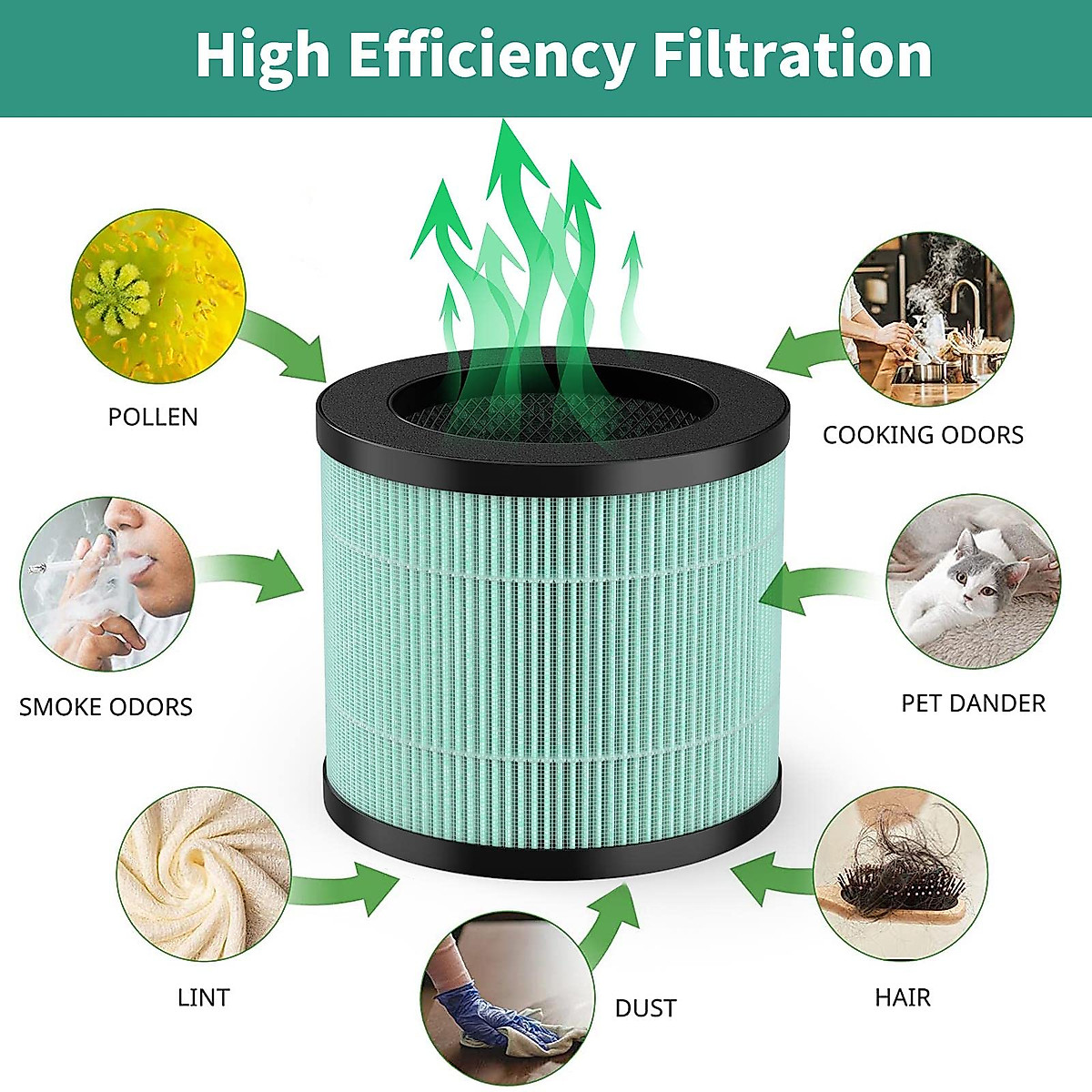 High Efficiency Filtration

POLLEN

COOKING ODORS

SMOKE ODORS

PET DANDER

LINT

DUST

HAIR