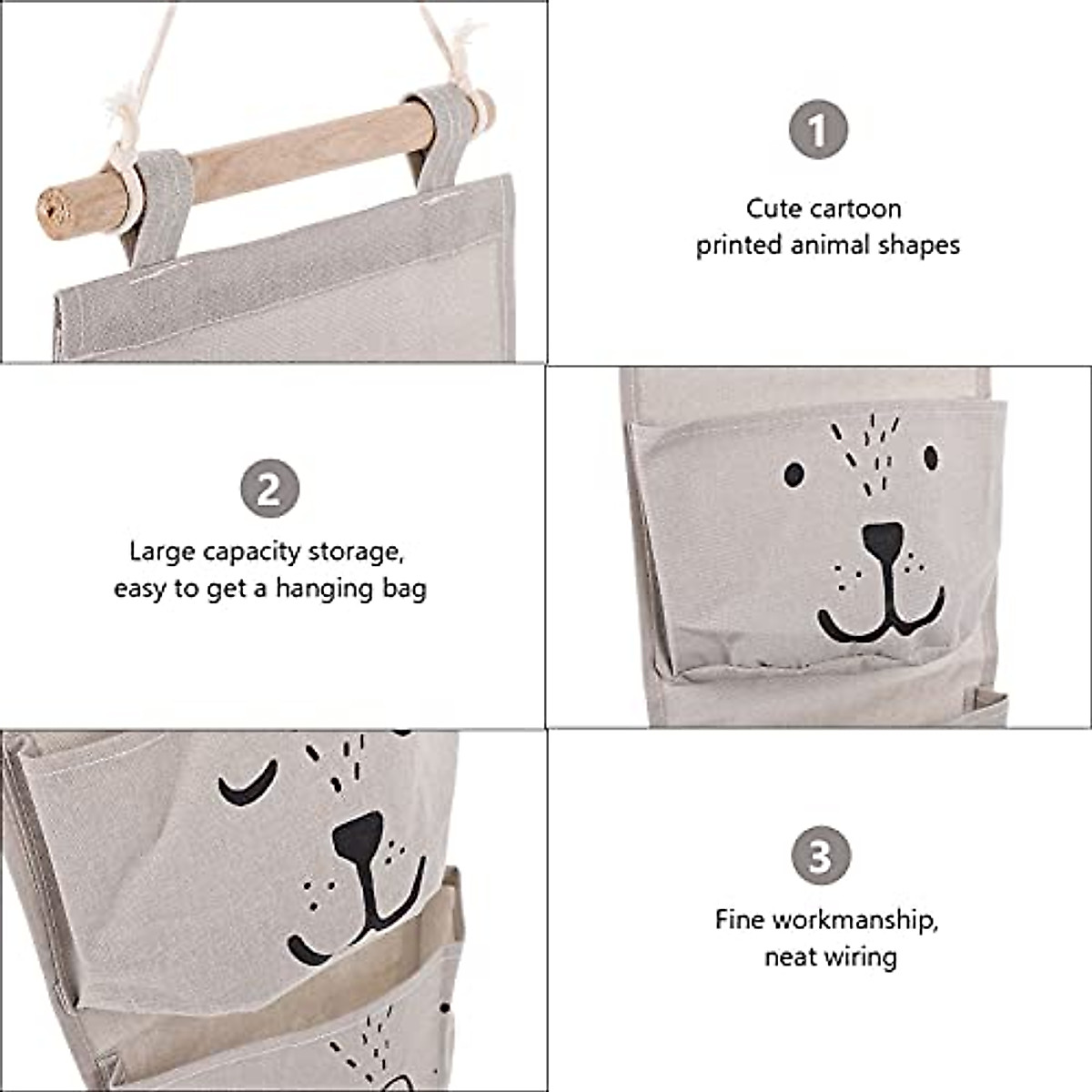 1

Cute cartoon printed animal shapes

2

Large capacity storage, easy to get a hanging bag

3

Fine workmanship, neat wiring