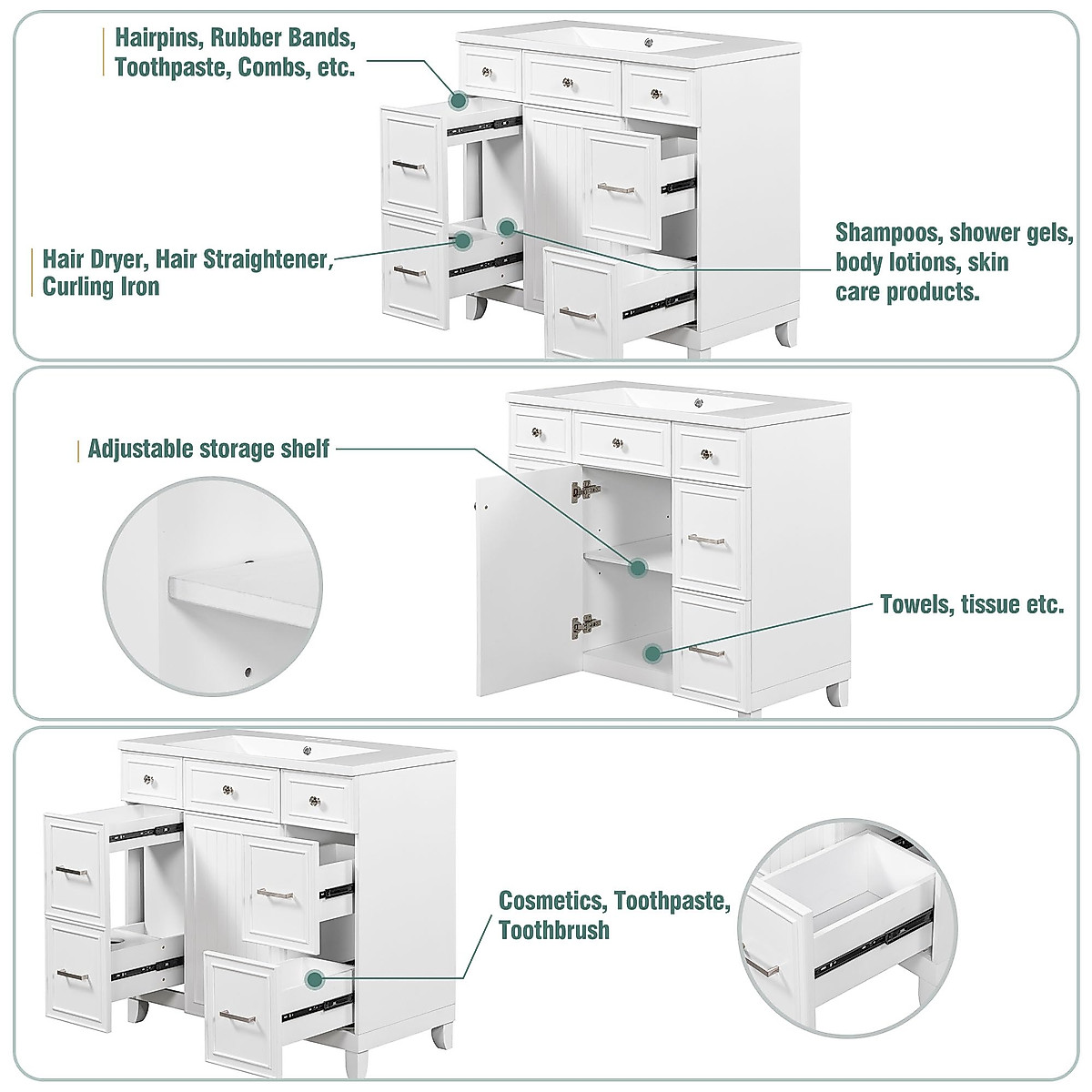 Hairpins, Rubber Bands, Toothpaste, Combs, etc.

Hair Dryer, Hair Straightener, Curling Iron

Shampoos, shower gels, body lotions, skin care products.

Adjustable storage shelf

Towels, tissue etc.

Cosmetics, Toothpaste, Toothbrush