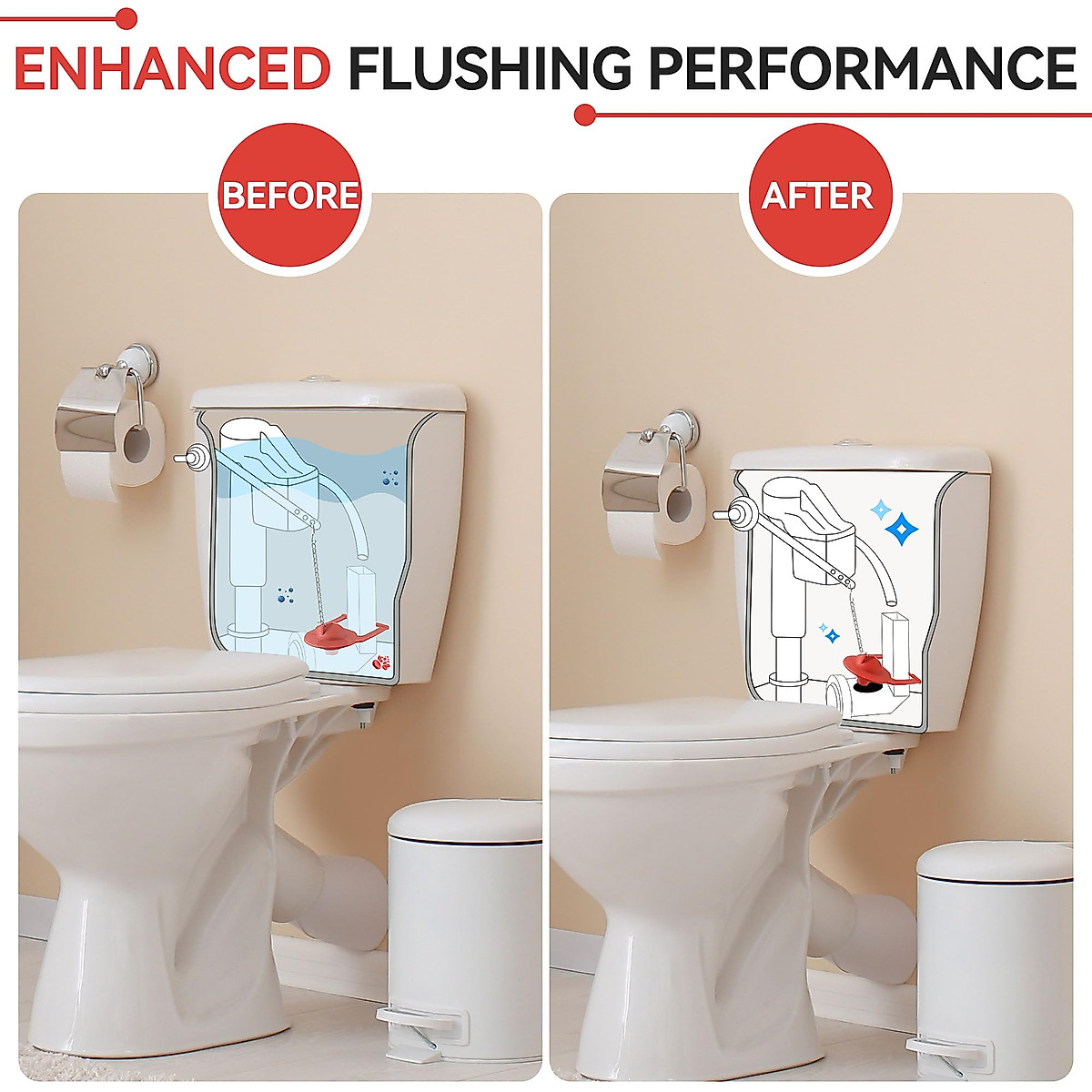 ENHANCED FLUSHING PERFORMANCE

BEFORE

AFTER