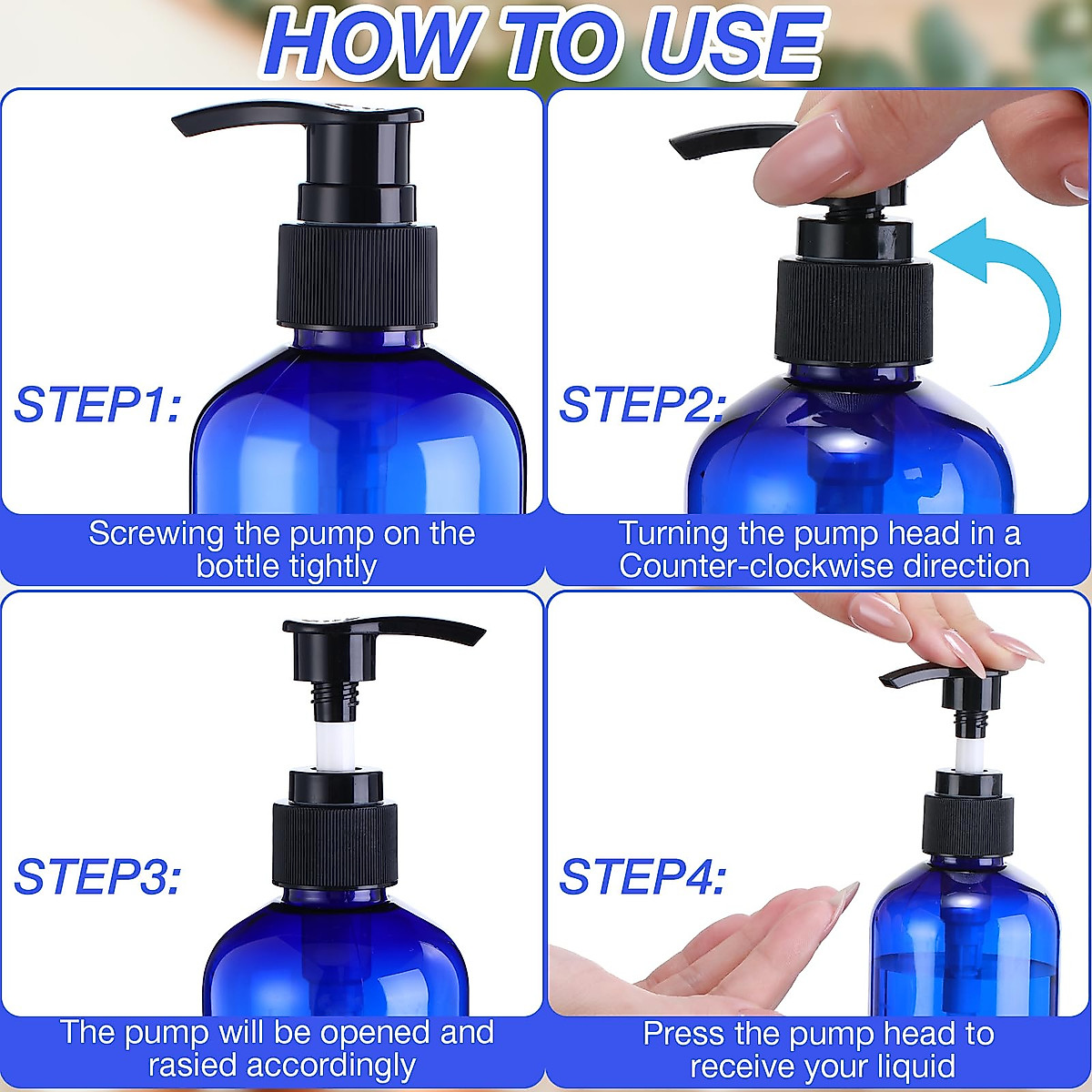 HOW TO USE

STEP1:

Screwing the pump on the bottle tightly

STEP2:

Turning the pump head in a Counter-clockwise direction

STEP3:

The pump will be opened and rasied accordingly

STEP4:

Press the pump head to receive your liquid